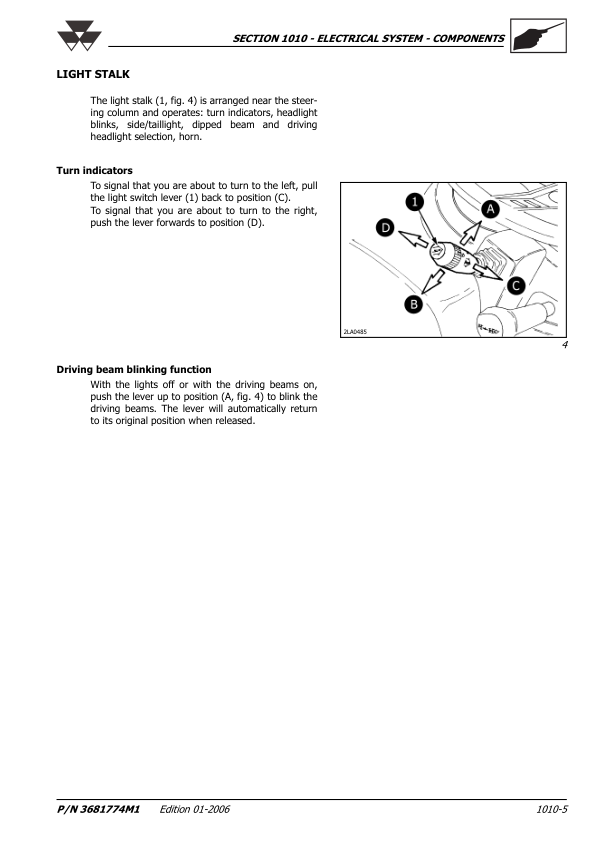 SECTION 1010 - ELECTRICAL SYSTEM - COMPONENTS

LIGHT STALK

The light stalk (1, fig. 4) is arranged near the steering column and operates: turn indicators, headlight blinks, side/taillight, dipped beam and driving headlight selection, horn.

Turn indicators

To signal that you are about to turn to the left, pull the light switch lever (1) back to position (C).
To signal that you are about to turn to the right, push the lever forwards to position (D).

1
A
D
C
B
2LA0485
4

Driving beam blinking function

With the lights off or with the driving beams on, push the lever up to position (A, fig. 4) to blink the driving beams. The lever will automatically return to its original position when released.

P/N 3681774M1 Edition 01-2006 1010-5