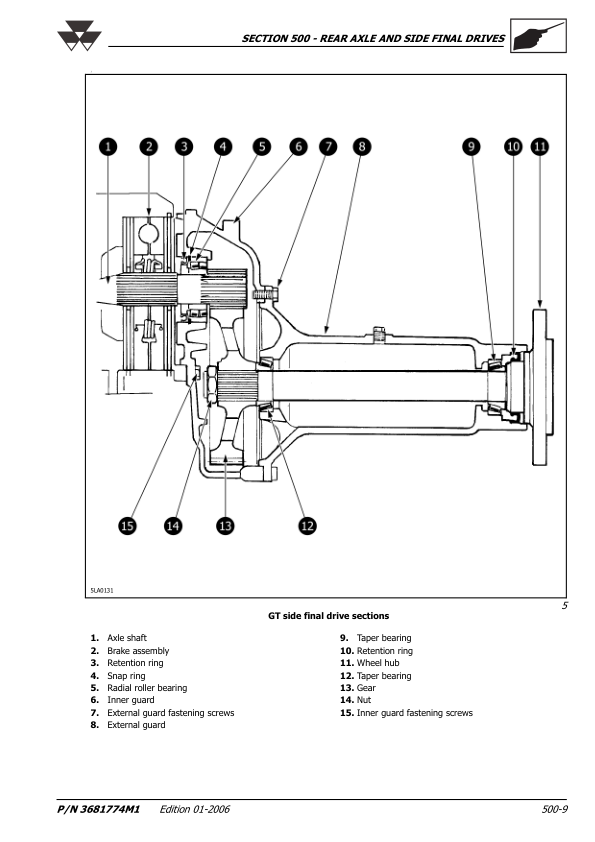 SECTION 500 - REAR AXLE AND SIDE FINAL DRIVES

1 2 3 4 5 6 7 8 9 10 11

15 14 13 12

5LA0131

5

GT side final drive sections

1. Axle shaft
2. Brake assembly
3. Retention ring
4. Snap ring
5. Radial roller bearing
6. Inner guard
7. External guard fastening screws
8. External guard

9. Taper bearing
10. Retention ring
11. Wheel hub
12. Taper bearing
13. Gear
14. Nut
15. Inner guard fastening screws

P/N 3681774M1 Edition 01-2006 500-9