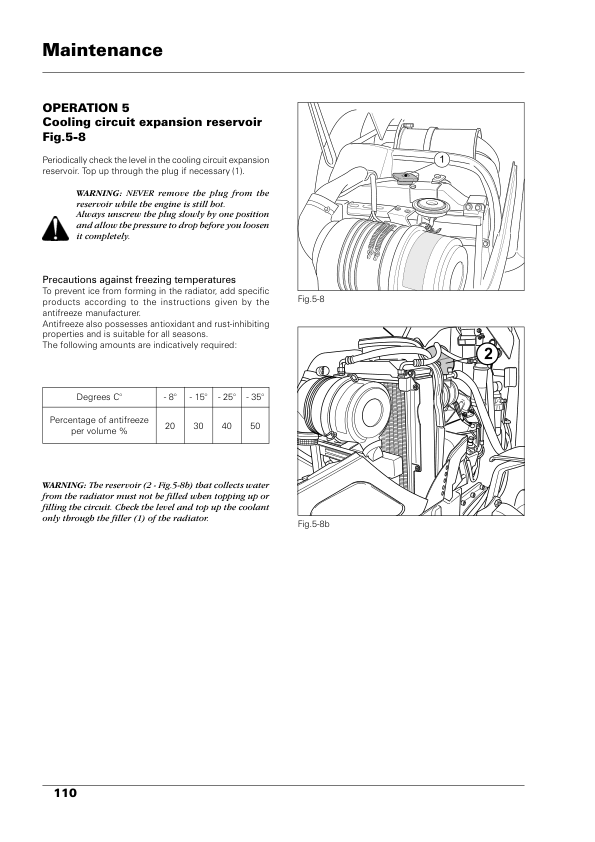 Maintenance

OPERATION 5
Cooling circuit expansion reservoir
Fig.5-8

Periodically check the level in the cooling circuit expansion reservoir. Top up through the plug if necessary (1).

WARNING: NEVER remove the plug from the reservoir while the engine is still hot.
Always unscrew the plug slowly by one position and allow the pressure to drop before you loosen it completely.

Precautions against freezing temperatures
To prevent ice from forming in the radiator, add specific products according to the instructions given by the antifreeze manufacturer.
Antifreeze also possesses antioxidant and rust-inhibiting properties and is suitable for all seasons.
The following amounts are indicatively required:

| Degrees C° | - 8° | - 15° | - 25° | - 35° |
|---|---|---|---|---|
| Percentage of antifreeze per volume % | 20 | 30 | 40 | 50 |

WARNING: The reservoir (2 - Fig.5-8b) that collects water from the radiator must not be filled when topping up or filling the circuit. Check the level and top up the coolant only through the filler (1) of the radiator.

1

Fig.5-8

2

Fig.5-8b

110