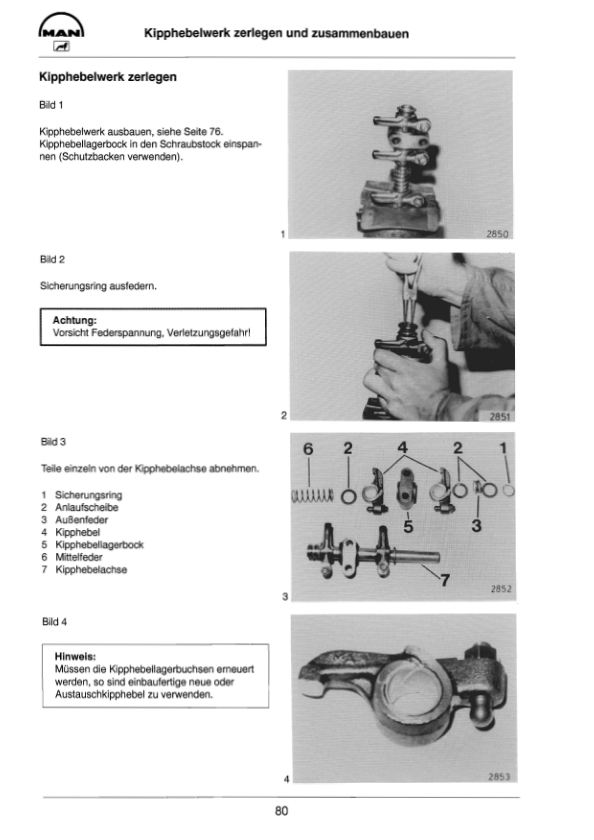 MAN

Kipphebelwerk zerlegen und zusammenbauen

Kipphebelwerk zerlegen

Bild 1

Kipphebelwerk ausbauen, siehe Seite 76. Kipphebellagerbock in den Schraubstock einspannen (Schutzbacken verwenden).

1

2850

Bild 2

Sicherungsring ausfedern.

Achtung:
Vorsicht Federspannung, Verletzungsgefahr!

2

2851

Bild 3

Teile einzeln von der Kipphebelachse abnehmen.

1 Sicherungsring
2 Anlaufscheibe
3 Außenfeder
4 Kipphebel
5 Kipphebellagerbock
6 Mittelfeder
7 Kipphebelachse

6 2 4 2 1
5 3
7

3

2852

Bild 4

Hinweis:
Müssen die Kipphebellagerbuchsen erneuert werden, so sind einbaufertige neue oder Austauschkipphebel zu verwenden.

4

2853

80