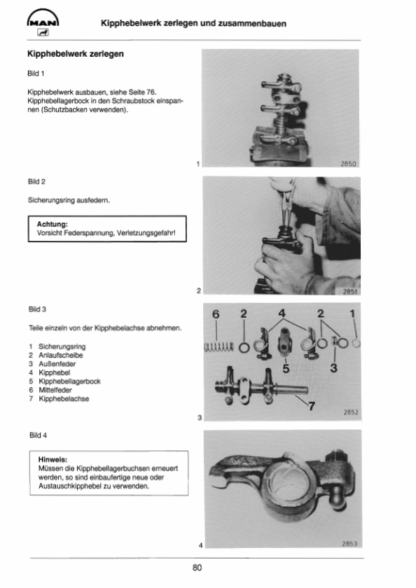 MAN

Kipphebelwerk zerlegen und zusammenbauen

Kipphebelwerk zerlegen

Bild 1

Kipphebelwerk ausbauen, siehe Seite 76. Kipphebellagerbock in den Schraubstock einspannen (Schutzbacken verwenden).

1

2850

Bild 2

Sicherungsring ausfedern.

Achtung:
Vorsicht Federspannung, Verletzungsgefahr!

2

2851

Bild 3

Teile einzeln von der Kipphebelachse abnehmen.

1 Sicherungsring
2 Anlaufscheibe
3 Außenfeder
4 Kipphebel
5 Kipphebellagerbock
6 Mittelfeder
7 Kipphebelachse

6 2 4 2 1
5 3
7

3

2852

Bild 4

Hinweis:
Müssen die Kipphebellagerbuchsen erneuert werden, so sind einbaufertige neue oder Austauschkipphebel zu verwenden.

4

2853

80