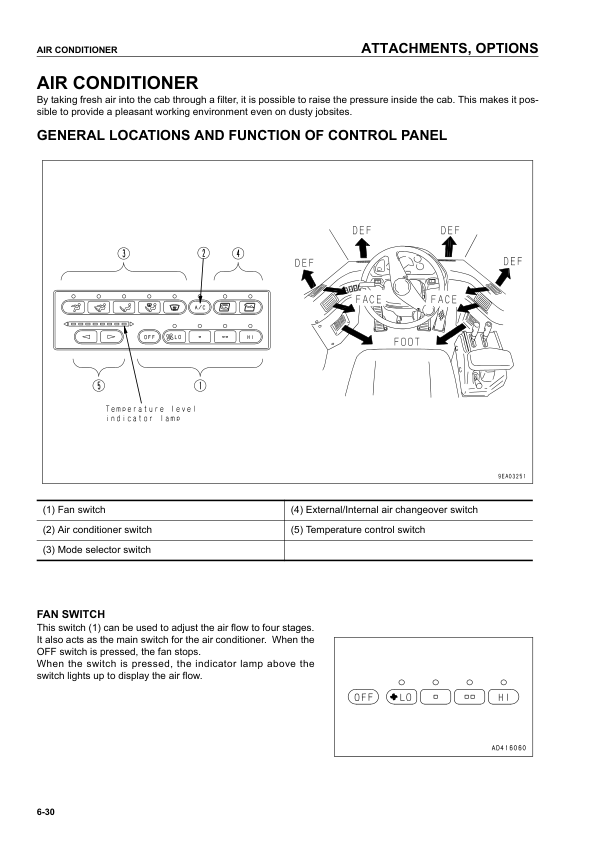 AIR CONDITIONER

ATTACHMENTS, OPTIONS

AIR CONDITIONER

By taking fresh air into the cab through a filter, it is possible to raise the pressure inside the cab. This makes it possible to provide a pleasant working environment even on dusty jobsites.

GENERAL LOCATIONS AND FUNCTION OF CONTROL PANEL

3 2 4

A/C

OFF LO HI

5 1

Temperature level indicator lamp

DEF DEF DEF DEF FACE FACE FOOT

9EA03251

| (1) Fan switch | (4) External/Internal air changeover switch |
|---|---|
| (2) Air conditioner switch | (5) Temperature control switch |
| (3) Mode selector switch | |

FAN SWITCH

This switch (1) can be used to adjust the air flow to four stages. It also acts as the main switch for the air conditioner. When the OFF switch is pressed, the fan stops.

When the switch is pressed, the indicator lamp above the switch lights up to display the air flow.

OFF LO HI

AD416060

6-30