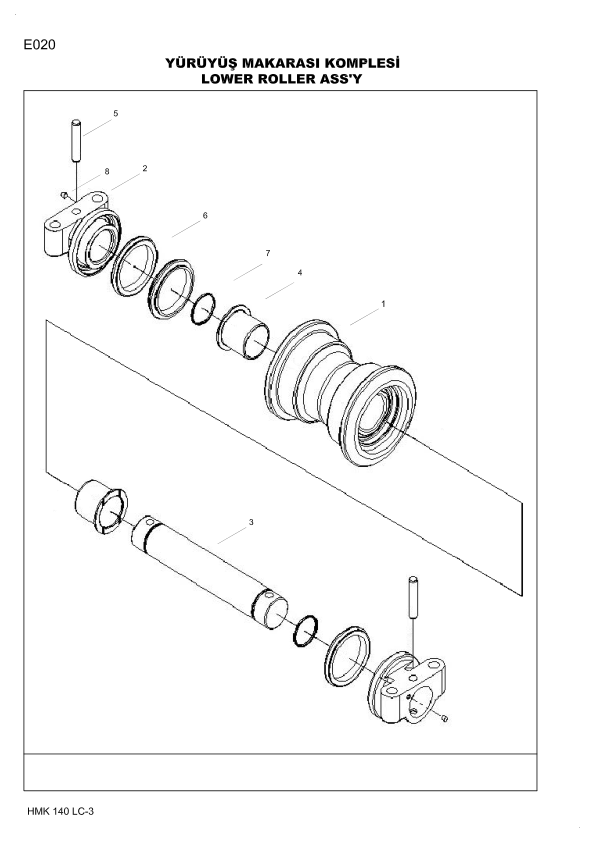 E020

YÜRÜYÜŞ MAKARASI KOMPLESİ
LOWER ROLLER ASS'Y

5
8
2
6
7
4
1
3

HMK 140 LC-3