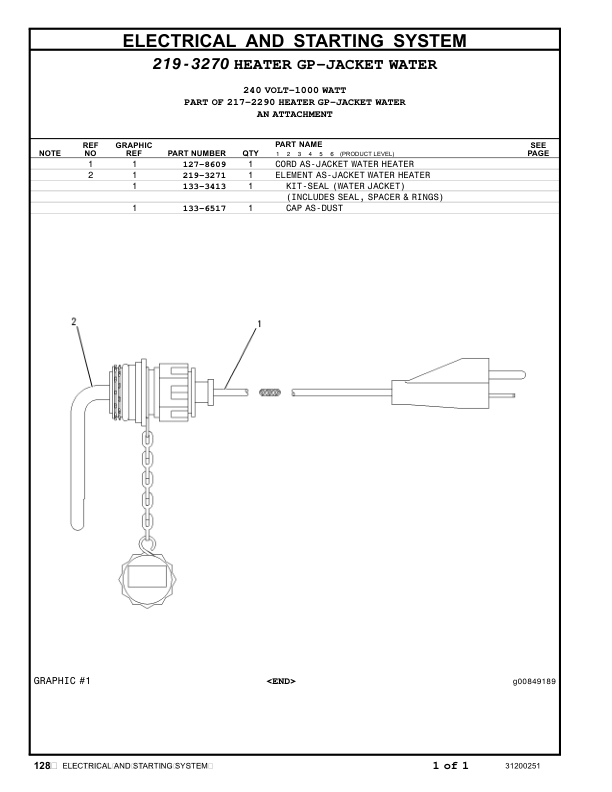 ELECTRICAL AND STARTING SYSTEM

219-3270 HEATER GP–JACKET WATER

240 VOLT–1000 WATT
PART OF 217–2290 HEATER GP–JACKET WATER
AN ATTACHMENT

| NOTE | REF NO | GRAPHIC REF | PART NUMBER | QTY | PART NAME 1 2 3 4 5 6 (PRODUCT LEVEL) | SEE PAGE |
|---|---|---|---|---|---|---|
| | 1 | 1 | 127–8609 | 1 | CORD AS-JACKET WATER HEATER | |
| | 2 | 1 | 219–3271 | 1 | ELEMENT AS-JACKET WATER HEATER | |
| | | 1 | 133–3413 | 1 | KIT-SEAL (WATER JACKET) | |
| | | | | | (INCLUDES SEAL, SPACER & RINGS) | |
| | | 1 | 133–6517 | 1 | CAP AS-DUST | |

2

1

GRAPHIC #1

<END>

g00849189

128 ELECTRICAL AND STARTING SYSTEM

1 of 1

31200251