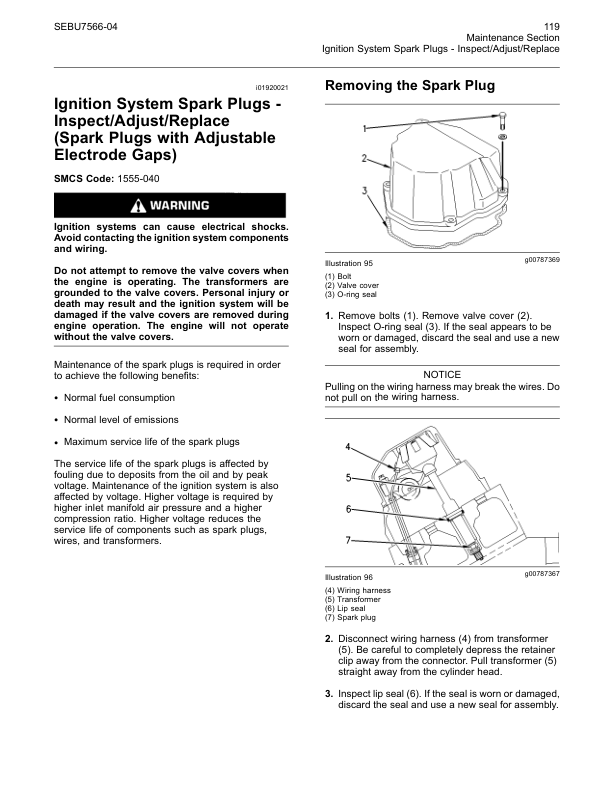 SEBU7566-04

119
Maintenance Section
Ignition System Spark Plugs - Inspect/Adjust/Replace

i01920021

Ignition System Spark Plugs - Inspect/Adjust/Replace (Spark Plugs with Adjustable Electrode Gaps)

SMCS Code: 1555-040

WARNING

Ignition systems can cause electrical shocks. Avoid contacting the ignition system components and wiring.

Do not attempt to remove the valve covers when the engine is operating. The transformers are grounded to the valve covers. Personal injury or death may result and the ignition system will be damaged if the valve covers are removed during engine operation. The engine will not operate without the valve covers.

Maintenance of the spark plugs is required in order to achieve the following benefits:

• Normal fuel consumption

• Normal level of emissions

• Maximum service life of the spark plugs

The service life of the spark plugs is affected by fouling due to deposits from the oil and by peak voltage. Maintenance of the ignition system is also affected by voltage. Higher voltage is required by higher inlet manifold air pressure and a higher compression ratio. Higher voltage reduces the service life of components such as spark plugs, wires, and transformers.

Removing the Spark Plug

1
2
3

Illustration 95
g00787369

(1) Bolt
(2) Valve cover
(3) O-ring seal

1. Remove bolts (1). Remove valve cover (2). Inspect O-ring seal (3). If the seal appears to be worn or damaged, discard the seal and use a new seal for assembly.

NOTICE
Pulling on the wiring harness may break the wires. Do not pull on the wiring harness.

4
5
6
7

Illustration 96
g00787367

(4) Wiring harness
(5) Transformer
(6) Lip seal
(7) Spark plug

2. Disconnect wiring harness (4) from transformer (5). Be careful to completely depress the retainer clip away from the connector. Pull transformer (5) straight away from the cylinder head.

3. Inspect lip seal (6). If the seal is worn or damaged, discard the seal and use a new seal for assembly.