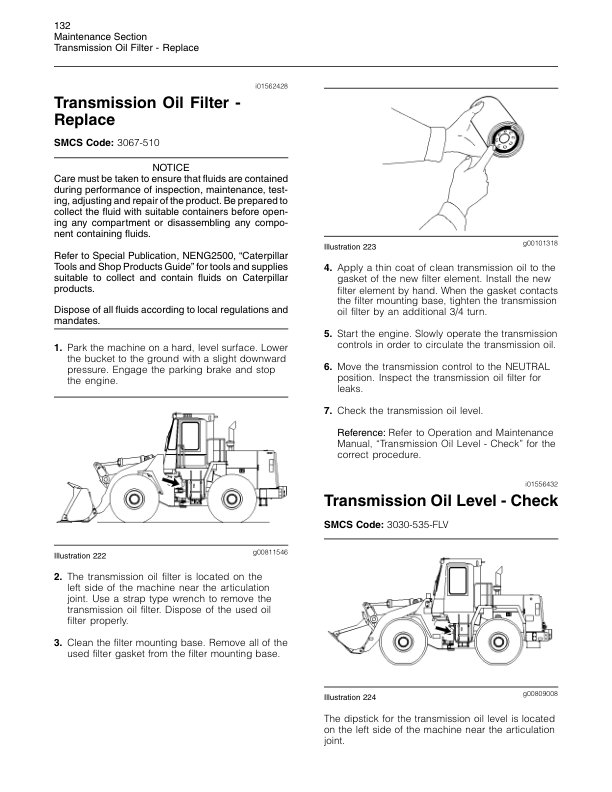 132
Maintenance Section
Transmission Oil Filter - Replace

i01562428

Transmission Oil Filter - Replace

SMCS Code: 3067-510

NOTICE
Care must be taken to ensure that fluids are contained during performance of inspection, maintenance, testing, adjusting and repair of the product. Be prepared to collect the fluid with suitable containers before opening any compartment or disassembling any component containing fluids.

Refer to Special Publication, NENG2500, "Caterpillar Tools and Shop Products Guide" for tools and supplies suitable to collect and contain fluids on Caterpillar products.

Dispose of all fluids according to local regulations and mandates.

1. Park the machine on a hard, level surface. Lower the bucket to the ground with a slight downward pressure. Engage the parking brake and stop the engine.

Illustration 222 g00811546

2. The transmission oil filter is located on the left side of the machine near the articulation joint. Use a strap type wrench to remove the transmission oil filter. Dispose of the used oil filter properly.

3. Clean the filter mounting base. Remove all of the used filter gasket from the filter mounting base.

Illustration 223 g00101318

4. Apply a thin coat of clean transmission oil to the gasket of the new filter element. Install the new filter element by hand. When the gasket contacts the filter mounting base, tighten the transmission oil filter by an additional 3/4 turn.

5. Start the engine. Slowly operate the transmission controls in order to circulate the transmission oil.

6. Move the transmission control to the NEUTRAL position. Inspect the transmission oil filter for leaks.

7. Check the transmission oil level.

Reference: Refer to Operation and Maintenance Manual, "Transmission Oil Level - Check" for the correct procedure.

i01556432

Transmission Oil Level - Check

SMCS Code: 3030-535-FLV

Illustration 224 g00809008

The dipstick for the transmission oil level is located on the left side of the machine near the articulation joint.