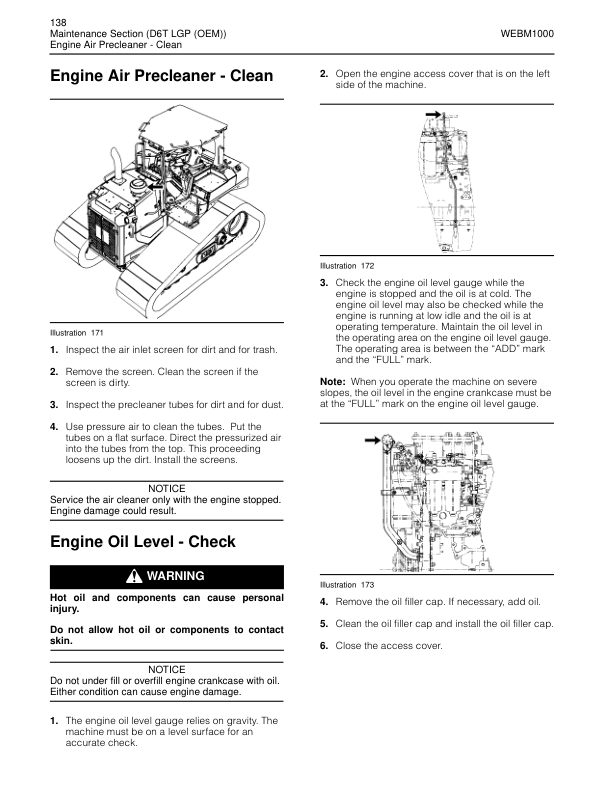 138
Maintenance Section (D6T LGP (OEM))
Engine Air Precleaner - Clean

WEBM1000

Engine Air Precleaner - Clean

Illustration 171

1. Inspect the air inlet screen for dirt and for trash.

2. Remove the screen. Clean the screen if the screen is dirty.

3. Inspect the precleaner tubes for dirt and for dust.

4. Use pressure air to clean the tubes. Put the tubes on a flat surface. Direct the pressurized air into the tubes from the top. This proceeding loosens up the dirt. Install the screens.

NOTICE
Service the air cleaner only with the engine stopped. Engine damage could result.

Engine Oil Level - Check

WARNING

Hot oil and components can cause personal injury.

Do not allow hot oil or components to contact skin.

NOTICE
Do not under fill or overfill engine crankcase with oil. Either condition can cause engine damage.

1. The engine oil level gauge relies on gravity. The machine must be on a level surface for an accurate check.

2. Open the engine access cover that is on the left side of the machine.

Illustration 172

3. Check the engine oil level gauge while the engine is stopped and the oil is at cold. The engine oil level may also be checked while the engine is running at low idle and the oil is at operating temperature. Maintain the oil level in the operating area on the engine oil level gauge. The operating area is between the “ADD” mark and the “FULL” mark.

Note: When you operate the machine on severe slopes, the oil level in the engine crankcase must be at the “FULL” mark on the engine oil level gauge.

Illustration 173

4. Remove the oil filler cap. If necessary, add oil.

5. Clean the oil filler cap and install the oil filler cap.

6. Close the access cover.