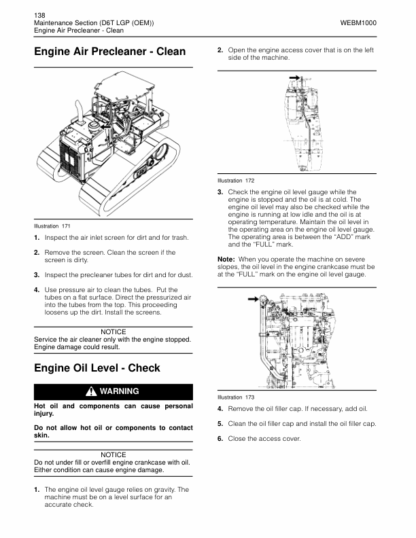 138
Maintenance Section (D6T LGP (OEM))
Engine Air Precleaner - Clean

WEBM1000

Engine Air Precleaner - Clean

Illustration 171

1. Inspect the air inlet screen for dirt and for trash.

2. Remove the screen. Clean the screen if the screen is dirty.

3. Inspect the precleaner tubes for dirt and for dust.

4. Use pressure air to clean the tubes. Put the tubes on a flat surface. Direct the pressurized air into the tubes from the top. This proceeding loosens up the dirt. Install the screens.

NOTICE
Service the air cleaner only with the engine stopped. Engine damage could result.

Engine Oil Level - Check

WARNING

Hot oil and components can cause personal injury.

Do not allow hot oil or components to contact skin.

NOTICE
Do not under fill or overfill engine crankcase with oil. Either condition can cause engine damage.

1. The engine oil level gauge relies on gravity. The machine must be on a level surface for an accurate check.

2. Open the engine access cover that is on the left side of the machine.

Illustration 172

3. Check the engine oil level gauge while the engine is stopped and the oil is at cold. The engine oil level may also be checked while the engine is running at low idle and the oil is at operating temperature. Maintain the oil level in the operating area on the engine oil level gauge. The operating area is between the "ADD" mark and the "FULL" mark.

Note: When you operate the machine on severe slopes, the oil level in the engine crankcase must be at the "FULL" mark on the engine oil level gauge.

Illustration 173

4. Remove the oil filler cap. If necessary, add oil.

5. Clean the oil filler cap and install the oil filler cap.

6. Close the access cover.