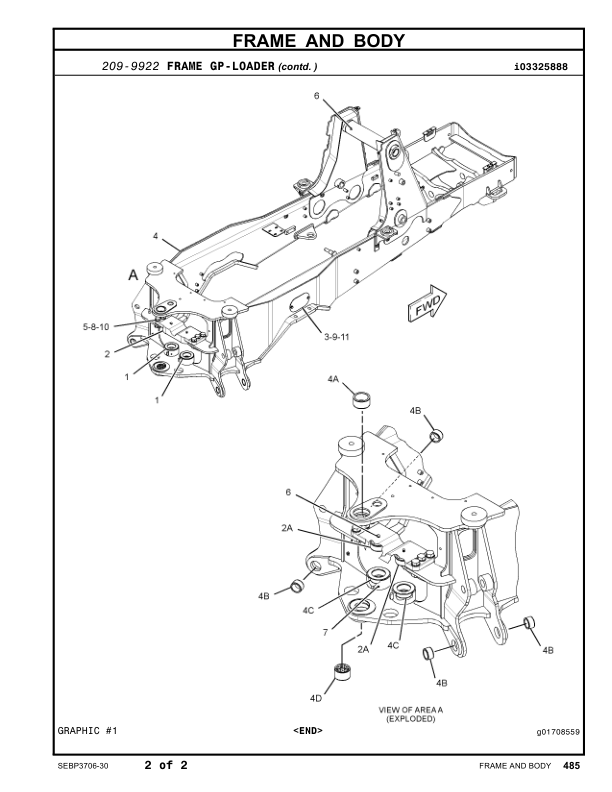 FRAME AND BODY

209-9922 FRAME GP-LOADER (contd.) i03325888

6
4
A
5-8-10
2
1
1
3-9-11
FWD

4A
4B
6
2A
4B
4C
7
2A
4C
4B
4B
4D

VIEW OF AREA A
(EXPLODED)

GRAPHIC #1 <END> g01708559

SEBP3706-30 2 of 2 FRAME AND BODY 485