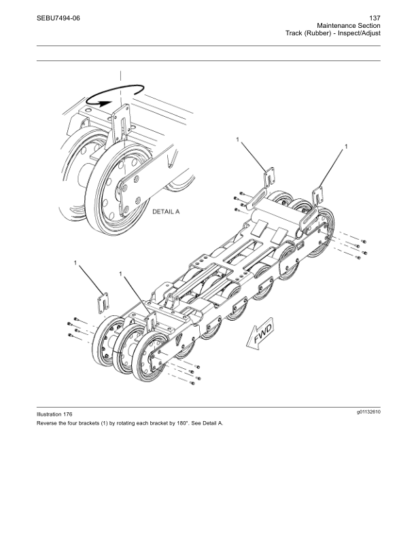 SEBU7494-06

137
Maintenance Section
Track (Rubber) - Inspect/Adjust

DETAIL A

1

1

1

1

FWD

Illustration 176

g01132610

Reverse the four brackets (1) by rotating each bracket by 180°. See Detail A.