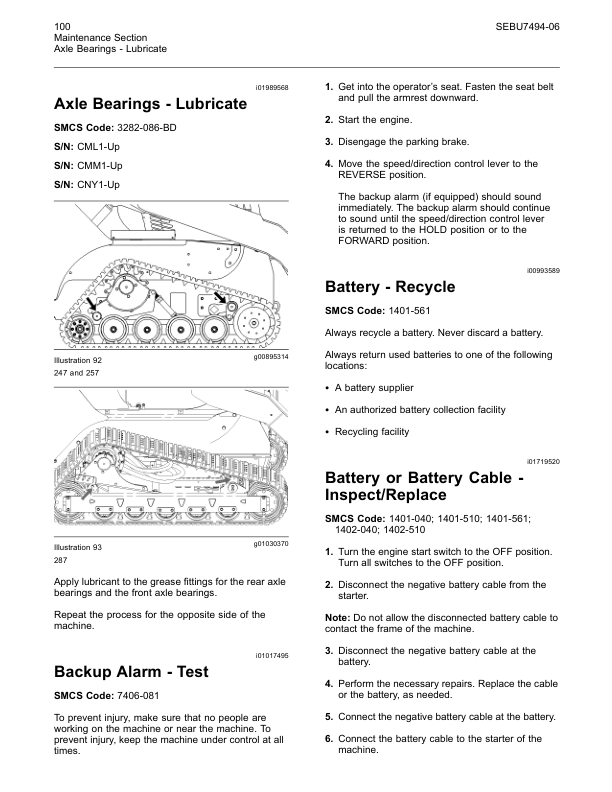 100
Maintenance Section
Axle Bearings - Lubricate

SEBU7494-06

i01989568

Axle Bearings - Lubricate

SMCS Code: 3282-086-BD

S/N: CML1-Up

S/N: CMM1-Up

S/N: CNY1-Up

Illustration 92
g00895314
247 and 257

Illustration 93
g01030370
287

Apply lubricant to the grease fittings for the rear axle bearings and the front axle bearings.

Repeat the process for the opposite side of the machine.

i01017495

Backup Alarm - Test

SMCS Code: 7406-081

To prevent injury, make sure that no people are working on the machine or near the machine. To prevent injury, keep the machine under control at all times.

1. Get into the operator's seat. Fasten the seat belt and pull the armrest downward.

2. Start the engine.

3. Disengage the parking brake.

4. Move the speed/direction control lever to the REVERSE position.

The backup alarm (if equipped) should sound immediately. The backup alarm should continue to sound until the speed/direction control lever is returned to the HOLD position or to the FORWARD position.

i00993589

Battery - Recycle

SMCS Code: 1401-561

Always recycle a battery. Never discard a battery.

Always return used batteries to one of the following locations:

• A battery supplier

• An authorized battery collection facility

• Recycling facility

i01719520

Battery or Battery Cable - Inspect/Replace

SMCS Code: 1401-040; 1401-510; 1401-561; 1402-040; 1402-510

1. Turn the engine start switch to the OFF position. Turn all switches to the OFF position.

2. Disconnect the negative battery cable from the starter.

Note: Do not allow the disconnected battery cable to contact the frame of the machine.

3. Disconnect the negative battery cable at the battery.

4. Perform the necessary repairs. Replace the cable or the battery, as needed.

5. Connect the negative battery cable at the battery.

6. Connect the battery cable to the starter of the machine.