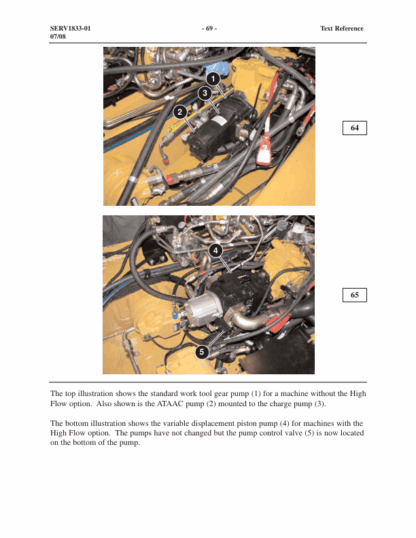 SERV1833-01
07/08

- 69 -

Text Reference

1
3
2

64

4
5

65

The top illustration shows the standard work tool gear pump (1) for a machine without the High Flow option. Also shown is the ATAAC pump (2) mounted to the charge pump (3).

The bottom illustration shows the variable displacement piston pump (4) for machines with the High Flow option. The pumps have not changed but the pump control valve (5) is now located on the bottom of the pump.