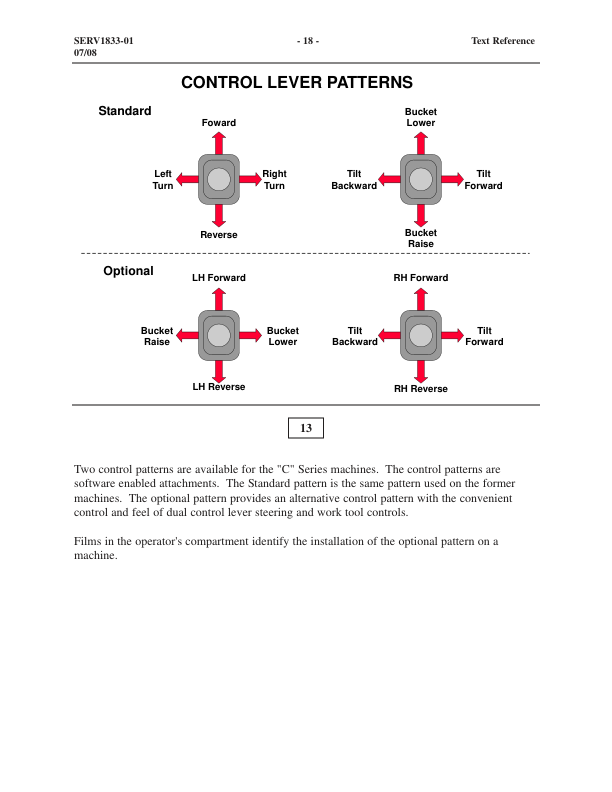 SERV1833-01
07/08

- 18 -

Text Reference

CONTROL LEVER PATTERNS

Standard

Foward

Left Turn

Right Turn

Reverse

Bucket Lower

Tilt Backward

Tilt Forward

Bucket Raise

Optional

LH Forward

Bucket Raise

Bucket Lower

LH Reverse

RH Forward

Tilt Backward

Tilt Forward

RH Reverse

13

Two control patterns are available for the "C" Series machines. The control patterns are software enabled attachments. The Standard pattern is the same pattern used on the former machines. The optional pattern provides an alternative control pattern with the convenient control and feel of dual control lever steering and work tool controls.

Films in the operator's compartment identify the installation of the optional pattern on a machine.