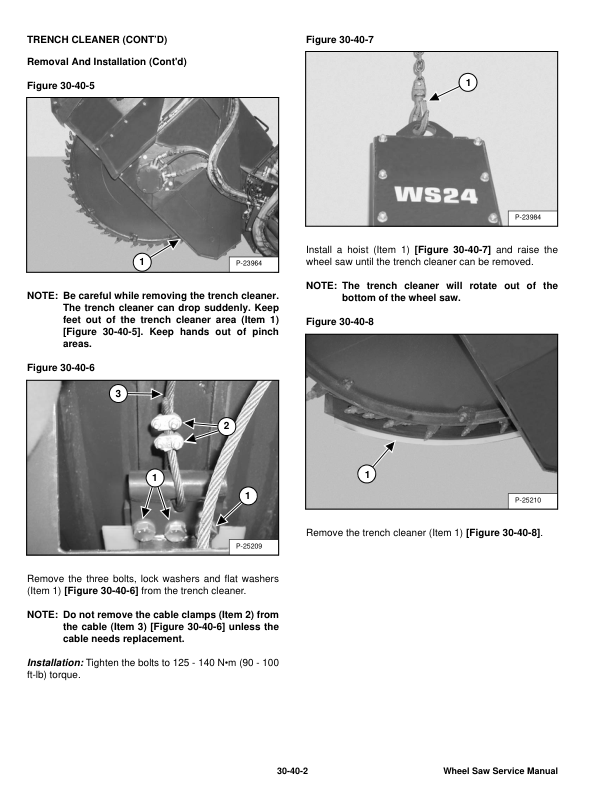 TRENCH CLEANER (CONT'D)

Removal And Installation (Cont'd)

Figure 30-40-5

1

P-23964

NOTE: Be careful while removing the trench cleaner. The trench cleaner can drop suddenly. Keep feet out of the trench cleaner area (Item 1) [Figure 30-40-5]. Keep hands out of pinch areas.

Figure 30-40-6

3

2

1

1

P-25209

Remove the three bolts, lock washers and flat washers (Item 1) [Figure 30-40-6] from the trench cleaner.

NOTE: Do not remove the cable clamps (Item 2) from the cable (Item 3) [Figure 30-40-6] unless the cable needs replacement.

Installation: Tighten the bolts to 125 - 140 N•m (90 - 100 ft-lb) torque.

Figure 30-40-7

1

WS24

P-23984

Install a hoist (Item 1) [Figure 30-40-7] and raise the wheel saw until the trench cleaner can be removed.

NOTE: The trench cleaner will rotate out of the bottom of the wheel saw.

Figure 30-40-8

1

P-25210

Remove the trench cleaner (Item 1) [Figure 30-40-8].

30-40-2

Wheel Saw Service Manual