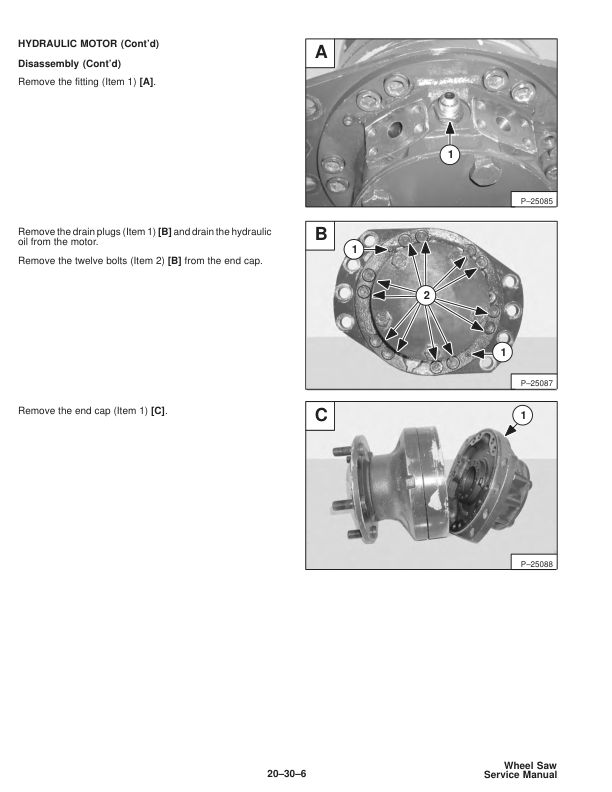 HYDRAULIC MOTOR (Cont'd)

Disassembly (Cont'd)

Remove the fitting (Item 1) [A].

A

1

P–25085

Remove the drain plugs (Item 1) [B] and drain the hydraulic oil from the motor.

Remove the twelve bolts (Item 2) [B] from the end cap.

B

1

2

1

P–25087

Remove the end cap (Item 1) [C].

C

1

P–25088

20–30–6

Wheel Saw
Service Manual