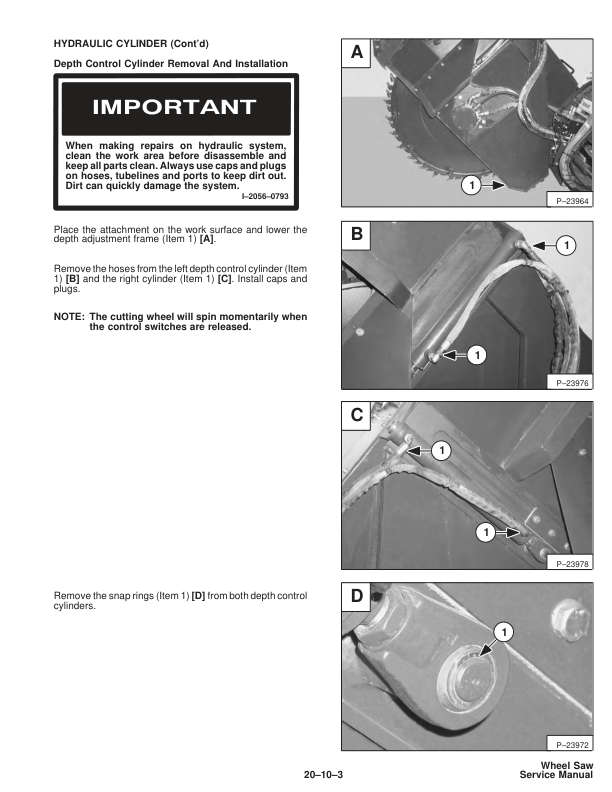 HYDRAULIC CYLINDER (Cont'd)

Depth Control Cylinder Removal And Installation

IMPORTANT

When making repairs on hydraulic system, clean the work area before disassemble and keep all parts clean. Always use caps and plugs on hoses, tubelines and ports to keep dirt out. Dirt can quickly damage the system.
I–2056–0793

Place the attachment on the work surface and lower the depth adjustment frame (Item 1) [A].

Remove the hoses from the left depth control cylinder (Item 1) [B] and the right cylinder (Item 1) [C]. Install caps and plugs.

NOTE: The cutting wheel will spin momentarily when the control switches are released.

Remove the snap rings (Item 1) [D] from both depth control cylinders.

A
1
P–23964

B
1
1
P–23976

C
1
1
P–23978

D
1
P–23972

20–10–3

Wheel Saw
Service Manual