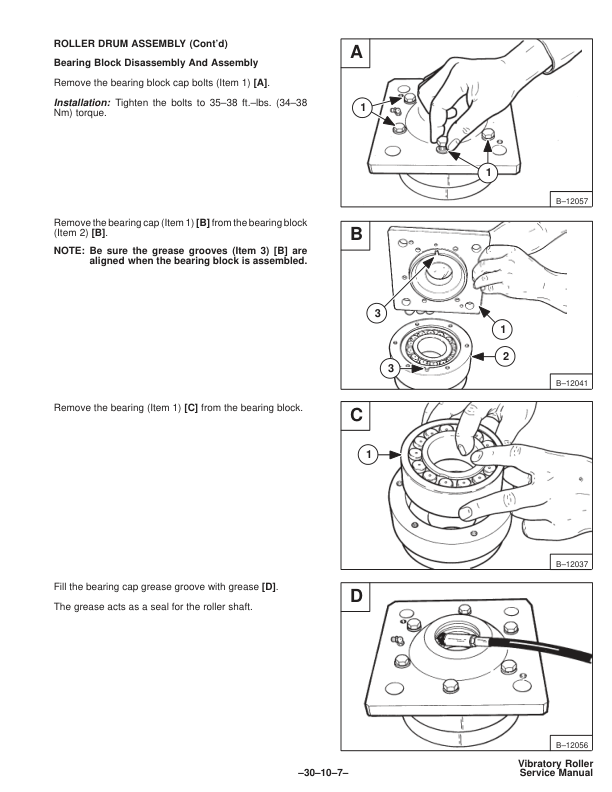 ROLLER DRUM ASSEMBLY (Cont'd)

Bearing Block Disassembly And Assembly

Remove the bearing block cap bolts (Item 1) [A].

Installation: Tighten the bolts to 35–38 ft.–lbs. (34–38 Nm) torque.

A

1

1

B–12057

Remove the bearing cap (Item 1) [B] from the bearing block (Item 2) [B].

NOTE: Be sure the grease grooves (Item 3) [B] are aligned when the bearing block is assembled.

B

3

1

2

3

B–12041

Remove the bearing (Item 1) [C] from the bearing block.

C

1

B–12037

Fill the bearing cap grease groove with grease [D].

The grease acts as a seal for the roller shaft.

D

B–12056

–30–10–7–

Vibratory Roller
Service Manual