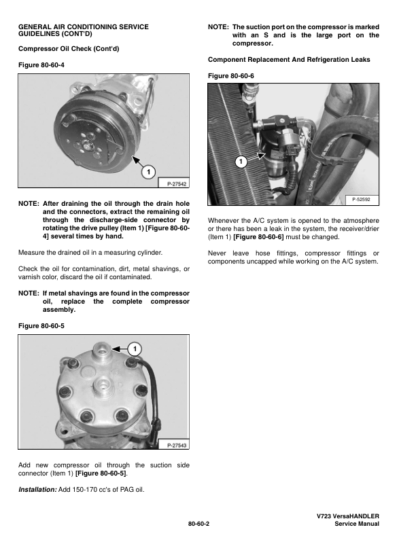 GENERAL AIR CONDITIONING SERVICE GUIDELINES (CONT'D)

Compressor Oil Check (Cont'd)

Figure 80-60-4

1

P-27542

NOTE: After draining the oil through the drain hole and the connectors, extract the remaining oil through the discharge-side connector by rotating the drive pulley (Item 1) [Figure 80-60-4] several times by hand.

Measure the drained oil in a measuring cylinder.

Check the oil for contamination, dirt, metal shavings, or varnish color, discard the oil if contaminated.

NOTE: If metal shavings are found in the compressor oil, replace the complete compressor assembly.

Figure 80-60-5

1

P-27543

Add new compressor oil through the suction side connector (Item 1) [Figure 80-60-5].

Installation: Add 150-170 cc's of PAG oil.

NOTE: The suction port on the compressor is marked with an S and is the large port on the compressor.

Component Replacement And Refrigeration Leaks

Figure 80-60-6

1

P-52592

Whenever the A/C system is opened to the atmosphere or there has been a leak in the system, the receiver/drier (Item 1) [Figure 80-60-6] must be changed.

Never leave hose fittings, compressor fittings or components uncapped while working on the A/C system.

80-60-2

V723 VersaHANDLER
Service Manual