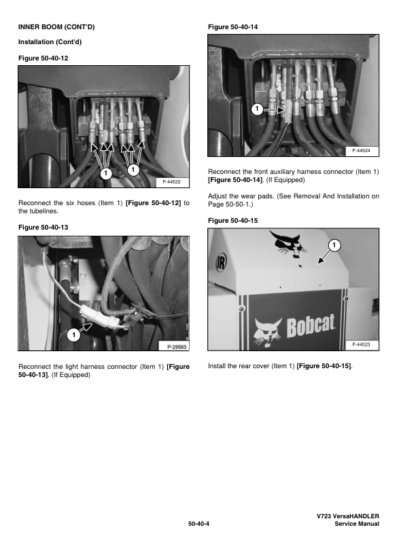 INNER BOOM (CONT'D)

Installation (Cont'd)

Figure 50-40-12

1 1

P-44522

Reconnect the six hoses (Item 1) [Figure 50-40-12] to the tubelines.

Figure 50-40-13

1

P-29563

Reconnect the light harness connector (Item 1) [Figure 50-40-13]. (If Equipped)

Figure 50-40-14

1

P-44524

Reconnect the front auxiliary harness connector (Item 1) [Figure 50-40-14]. (If Equipped)

Adjust the wear pads. (See Removal And Installation on Page 50-50-1.)

Figure 50-40-15

1

IR

Bobcat

P-44523

Install the rear cover (Item 1) [Figure 50-40-15].

50-40-4

V723 VersaHANDLER
Service Manual