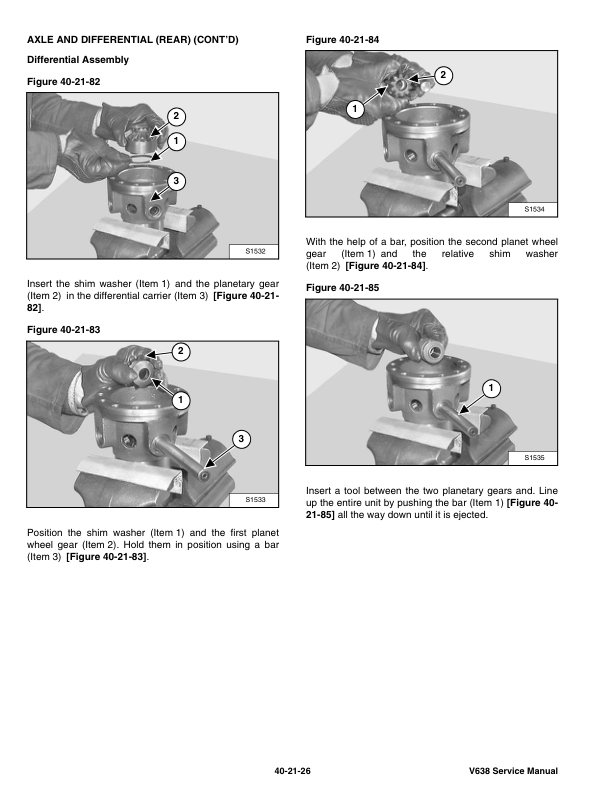 AXLE AND DIFFERENTIAL (REAR) (CONT'D)

Differential Assembly

Figure 40-21-82

2
1
3
S1532

Insert the shim washer (Item 1) and the planetary gear (Item 2) in the differential carrier (Item 3) [Figure 40-21-82].

Figure 40-21-83

2
1
3
S1533

Position the shim washer (Item 1) and the first planet wheel gear (Item 2). Hold them in position using a bar (Item 3) [Figure 40-21-83].

Figure 40-21-84

2
1
S1534

With the help of a bar, position the second planet wheel gear (Item 1) and the relative shim washer (Item 2) [Figure 40-21-84].

Figure 40-21-85

1
S1535

Insert a tool between the two planetary gears and. Line up the entire unit by pushing the bar (Item 1) [Figure 40-21-85] all the way down until it is ejected.

40-21-26

V638 Service Manual