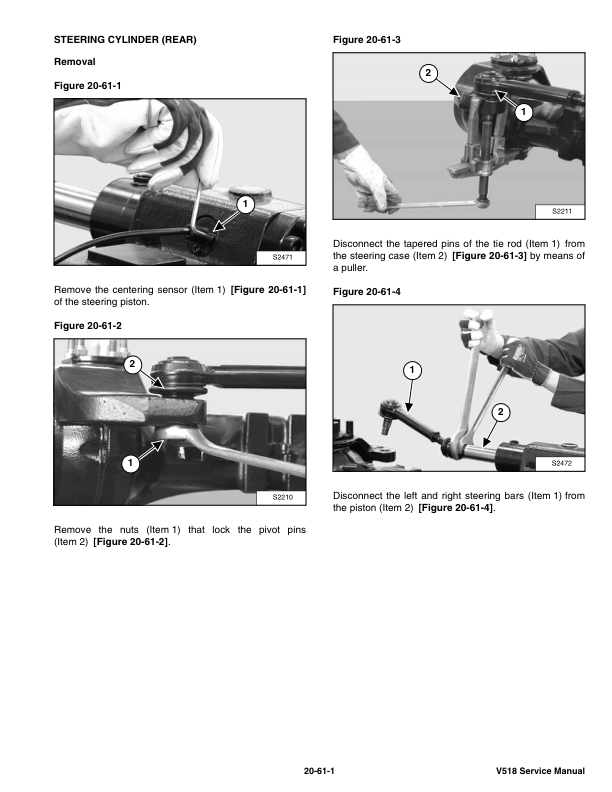 STEERING CYLINDER (REAR)

Removal

Figure 20-61-1

1

S2471

Remove the centering sensor (Item 1) [Figure 20-61-1] of the steering piston.

Figure 20-61-2

2

1

S2210

Remove the nuts (Item 1) that lock the pivot pins (Item 2) [Figure 20-61-2].

Figure 20-61-3

2

1

S2211

Disconnect the tapered pins of the tie rod (Item 1) from the steering case (Item 2) [Figure 20-61-3] by means of a puller.

Figure 20-61-4

1

2

S2472

Disconnect the left and right steering bars (Item 1) from the piston (Item 2) [Figure 20-61-4].

20-61-1

V518 Service Manual