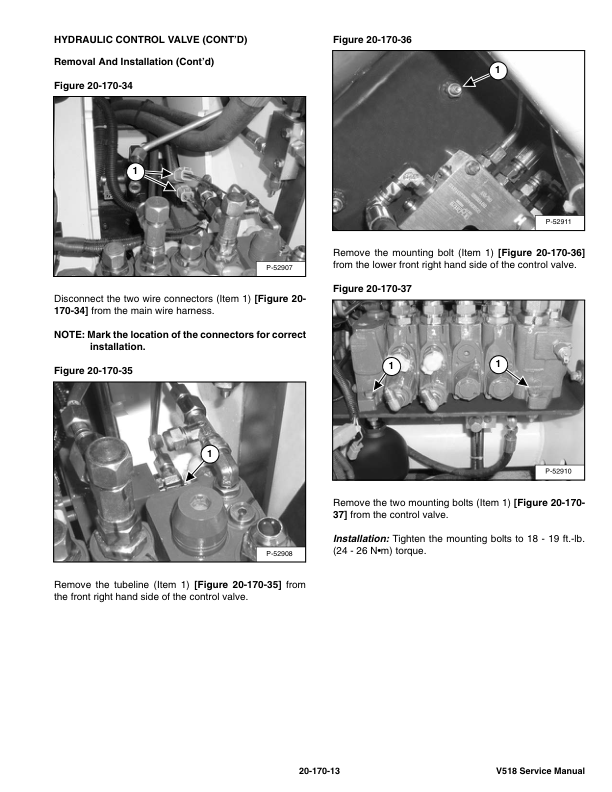 HYDRAULIC CONTROL VALVE (CONT'D)

Removal And Installation (Cont'd)

Figure 20-170-34

1

P-52907

Disconnect the two wire connectors (Item 1) [Figure 20-170-34] from the main wire harness.

NOTE: Mark the location of the connectors for correct installation.

Figure 20-170-35

1

P-52908

Remove the tubeline (Item 1) [Figure 20-170-35] from the front right hand side of the control valve.

Figure 20-170-36

1

P-52911

Remove the mounting bolt (Item 1) [Figure 20-170-36] from the lower front right hand side of the control valve.

Figure 20-170-37

1

1

P-52910

Remove the two mounting bolts (Item 1) [Figure 20-170-37] from the control valve.

Installation: Tighten the mounting bolts to 18 - 19 ft.-lb. (24 - 26 N•m) torque.

20-170-13

V518 Service Manual