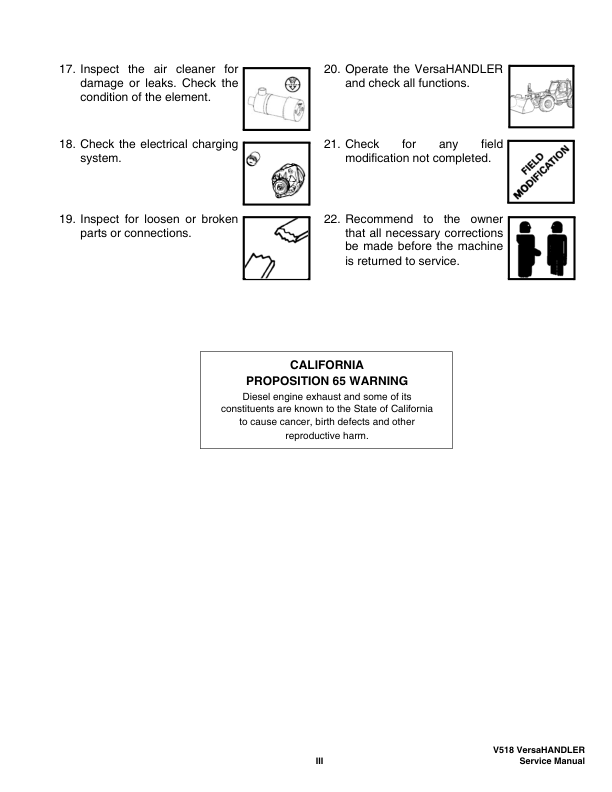 17. Inspect the air cleaner for damage or leaks. Check the condition of the element.

18. Check the electrical charging system.

19. Inspect for loosen or broken parts or connections.

20. Operate the VersaHANDLER and check all functions.

21. Check for any field modification not completed.

FIELD MODIFICATION

22. Recommend to the owner that all necessary corrections be made before the machine is returned to service.

CALIFORNIA
PROPOSITION 65 WARNING
Diesel engine exhaust and some of its constituents are known to the State of California to cause cancer, birth defects and other reproductive harm.

III

V518 VersaHANDLER
Service Manual