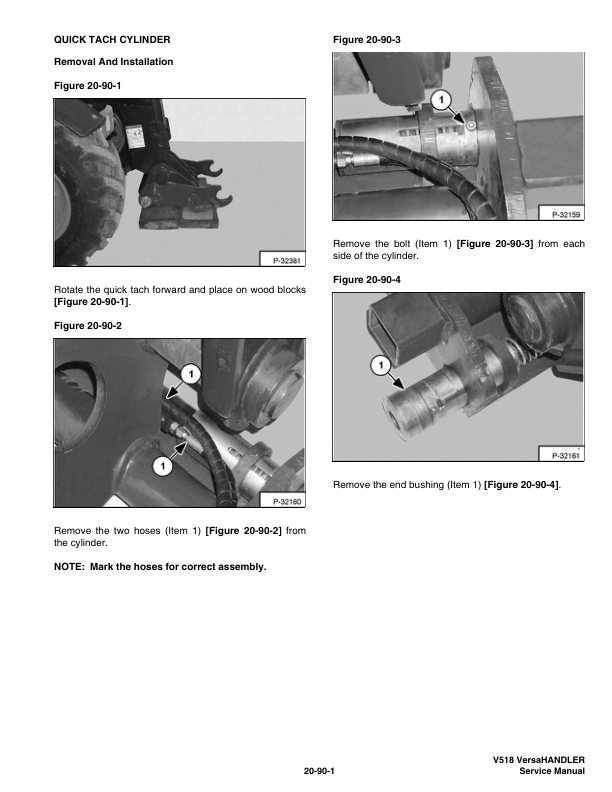 QUICK TACH CYLINDER

Removal And Installation

Figure 20-90-1

P-32381

Rotate the quick tach forward and place on wood blocks [Figure 20-90-1].

Figure 20-90-2

1

1

P-32160

Remove the two hoses (Item 1) [Figure 20-90-2] from the cylinder.

NOTE: Mark the hoses for correct assembly.

Figure 20-90-3

1

P-32159

Remove the bolt (Item 1) [Figure 20-90-3] from each side of the cylinder.

Figure 20-90-4

1

P-32161

Remove the end bushing (Item 1) [Figure 20-90-4].

20-90-1

V518 VersaHANDLER
Service Manual