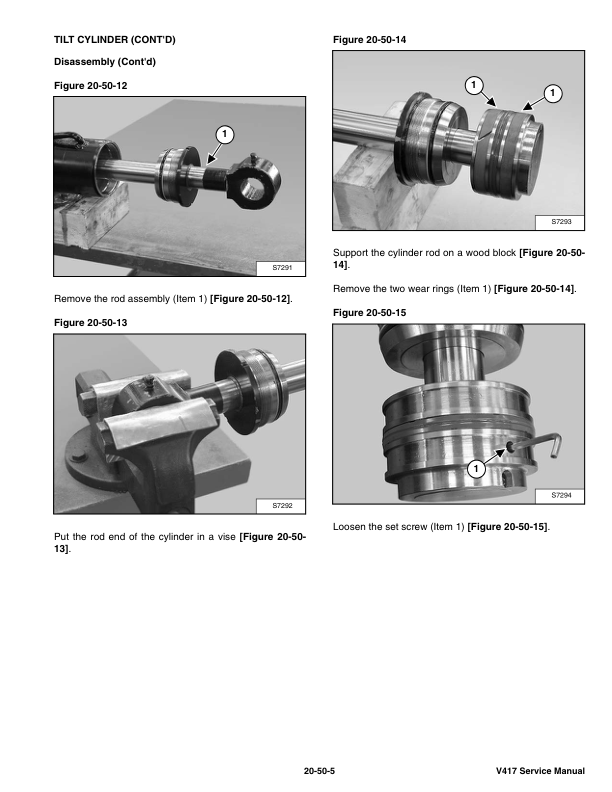 TILT CYLINDER (CONT'D)

Disassembly (Cont'd)

Figure 20-50-12

1

S7291

Remove the rod assembly (Item 1) [Figure 20-50-12].

Figure 20-50-13

S7292

Put the rod end of the cylinder in a vise [Figure 20-50-13].

Figure 20-50-14

1

1

S7293

Support the cylinder rod on a wood block [Figure 20-50-14].

Remove the two wear rings (Item 1) [Figure 20-50-14].

Figure 20-50-15

1

S7294

Loosen the set screw (Item 1) [Figure 20-50-15].

20-50-5

V417 Service Manual