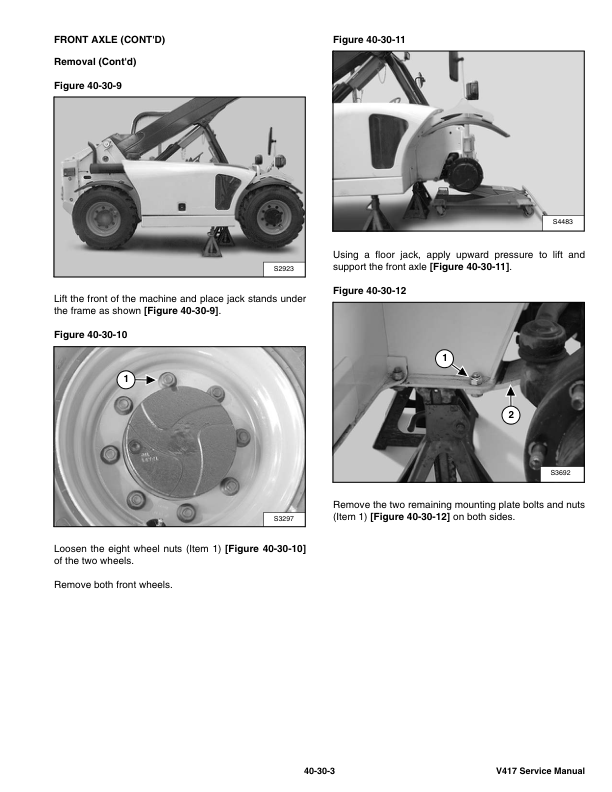 FRONT AXLE (CONT'D)

Removal (Cont'd)

Figure 40-30-9

S2923

Lift the front of the machine and place jack stands under the frame as shown [Figure 40-30-9].

Figure 40-30-10

1

S3297

Loosen the eight wheel nuts (Item 1) [Figure 40-30-10] of the two wheels.

Remove both front wheels.

Figure 40-30-11

S4483

Using a floor jack, apply upward pressure to lift and support the front axle [Figure 40-30-11].

Figure 40-30-12

1

2

S3692

Remove the two remaining mounting plate bolts and nuts (Item 1) [Figure 40-30-12] on both sides.

40-30-3

V417 Service Manual