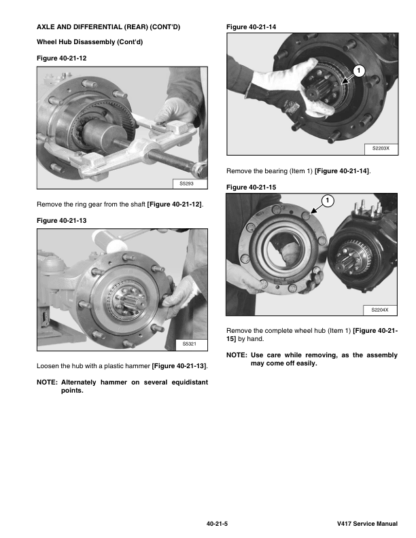 AXLE AND DIFFERENTIAL (REAR) (CONT'D)

Wheel Hub Disassembly (Cont'd)

Figure 40-21-12

S5293

Remove the ring gear from the shaft [Figure 40-21-12].

Figure 40-21-13

S5321

Loosen the hub with a plastic hammer [Figure 40-21-13].

NOTE: Alternately hammer on several equidistant points.

Figure 40-21-14

1

S2203X

Remove the bearing (Item 1) [Figure 40-21-14].

Figure 40-21-15

1

S2204X

Remove the complete wheel hub (Item 1) [Figure 40-21-15] by hand.

NOTE: Use care while removing, as the assembly may come off easily.

40-21-5

V417 Service Manual