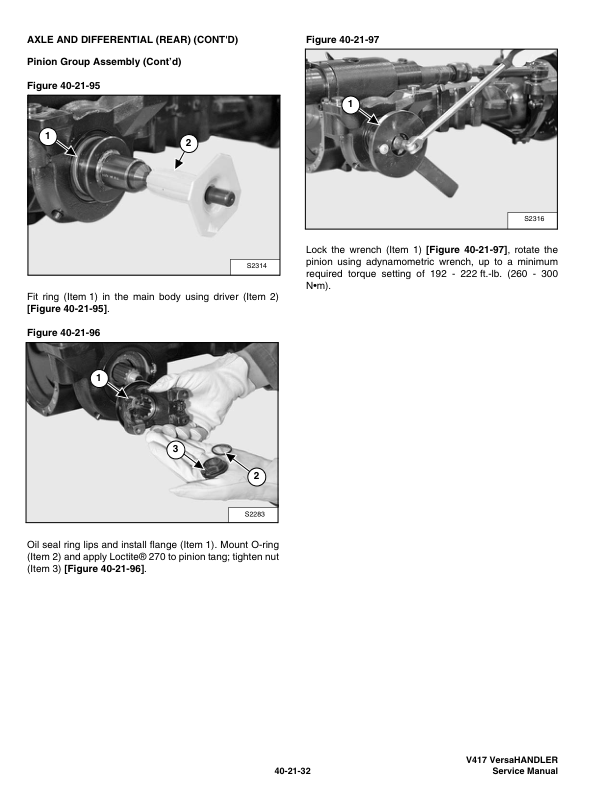 AXLE AND DIFFERENTIAL (REAR) (CONT'D)

Pinion Group Assembly (Cont'd)

Figure 40-21-95

1

2

S2314

Fit ring (Item 1) in the main body using driver (Item 2) [Figure 40-21-95].

Figure 40-21-96

1

3

2

S2283

Oil seal ring lips and install flange (Item 1). Mount O-ring (Item 2) and apply Loctite® 270 to pinion tang; tighten nut (Item 3) [Figure 40-21-96].

Figure 40-21-97

1

S2316

Lock the wrench (Item 1) [Figure 40-21-97], rotate the pinion using adynamometric wrench, up to a minimum required torque setting of 192 - 222 ft.-lb. (260 - 300 N•m).

40-21-32

V417 VersaHANDLER
Service Manual