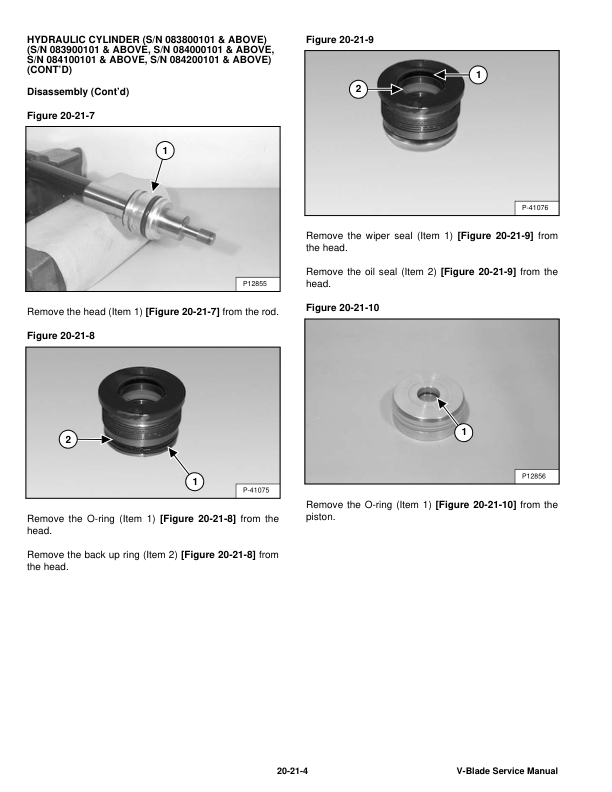 HYDRAULIC CYLINDER (S/N 083800101 & ABOVE) (S/N 083900101 & ABOVE, S/N 084000101 & ABOVE, S/N 084100101 & ABOVE, S/N 084200101 & ABOVE) (CONT'D)

Disassembly (Cont'd)

Figure 20-21-7

1

P12855

Remove the head (Item 1) [Figure 20-21-7] from the rod.

Figure 20-21-8

2

1

P-41075

Remove the O-ring (Item 1) [Figure 20-21-8] from the head.

Remove the back up ring (Item 2) [Figure 20-21-8] from the head.

Figure 20-21-9

1

2

P-41076

Remove the wiper seal (Item 1) [Figure 20-21-9] from the head.

Remove the oil seal (Item 2) [Figure 20-21-9] from the head.

Figure 20-21-10

1

P12856

Remove the O-ring (Item 1) [Figure 20-21-10] from the piston.

20-21-4

V-Blade Service Manual