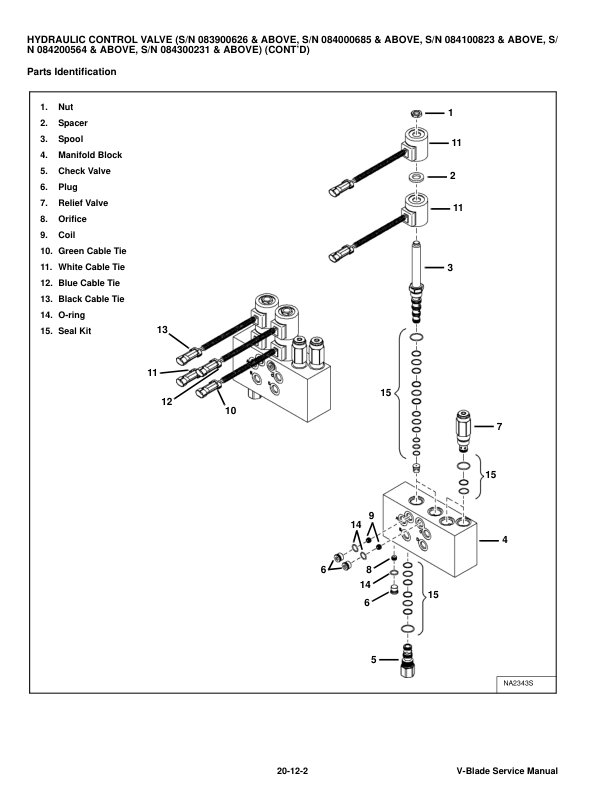 HYDRAULIC CONTROL VALVE (S/N 083900626 & ABOVE, S/N 084000685 & ABOVE, S/N 084100823 & ABOVE, S/N 084200564 & ABOVE, S/N 084300231 & ABOVE) (CONT'D)

Parts Identification

1. Nut
2. Spacer
3. Spool
4. Manifold Block
5. Check Valve
6. Plug
7. Relief Valve
8. Orifice
9. Coil
10. Green Cable Tie
11. White Cable Tie
12. Blue Cable Tie
13. Black Cable Tie
14. O-ring
15. Seal Kit

1
11
2
11
3
13
11
12
10
15
7
15
9
14
4
6
8
14
6
15
5

NA2343S

20-12-2

V-Blade Service Manual