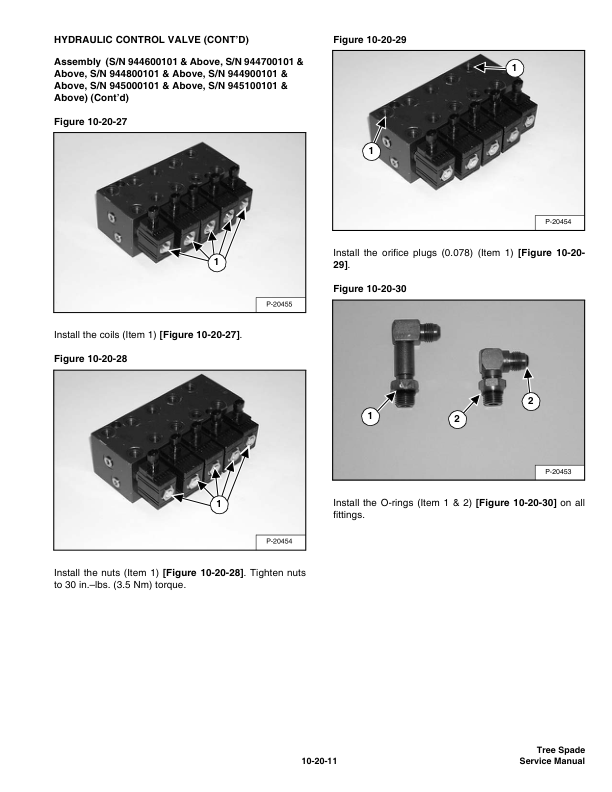 HYDRAULIC CONTROL VALVE (CONT'D)

Assembly (S/N 944600101 & Above, S/N 944700101 & Above, S/N 944800101 & Above, S/N 944900101 & Above, S/N 945000101 & Above, S/N 945100101 & Above) (Cont'd)

Figure 10-20-27

1

P-20455

Install the coils (Item 1) [Figure 10-20-27].

Figure 10-20-28

1

P-20454

Install the nuts (Item 1) [Figure 10-20-28]. Tighten nuts to 30 in.–lbs. (3.5 Nm) torque.

Figure 10-20-29

1

1

P-20454

Install the orifice plugs (0.078) (Item 1) [Figure 10-20-29].

Figure 10-20-30

1

2

2

P-20453

Install the O-rings (Item 1 & 2) [Figure 10-20-30] on all fittings.

10-20-11

Tree Spade
Service Manual