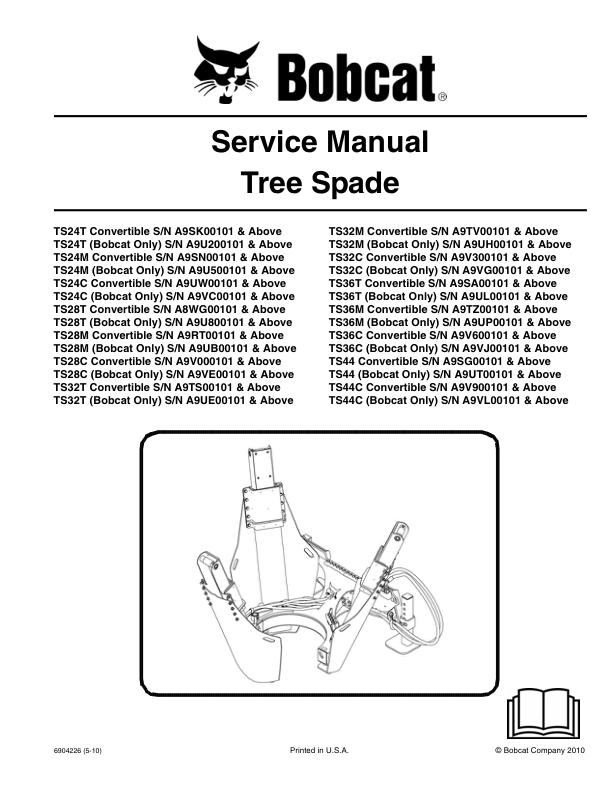 Bobcat®

Service Manual
Tree Spade

TS24T Convertible S/N A9SK00101 & Above
TS24T (Bobcat Only) S/N A9U200101 & Above
TS24M Convertible S/N A9SN00101 & Above
TS24M (Bobcat Only) S/N A9U500101 & Above
TS24C Convertible S/N A9UW00101 & Above
TS24C (Bobcat Only) S/N A9VC00101 & Above
TS28T Convertible S/N A8WG00101 & Above
TS28T (Bobcat Only) S/N A9U800101 & Above
TS28M Convertible S/N A9RT00101 & Above
TS28M (Bobcat Only) S/N A9UB00101 & Above
TS28C Convertible S/N A9V000101 & Above
TS28C (Bobcat Only) S/N A9VE00101 & Above
TS32T Convertible S/N A9TS00101 & Above
TS32T (Bobcat Only) S/N A9UE00101 & Above

TS32M Convertible S/N A9TV00101 & Above
TS32M (Bobcat Only) S/N A9UH00101 & Above
TS32C Convertible S/N A9V300101 & Above
TS32C (Bobcat Only) S/N A9VG00101 & Above
TS36T Convertible S/N A9SA00101 & Above
TS36T (Bobcat Only) S/N A9UL00101 & Above
TS36M Convertible S/N A9TZ00101 & Above
TS36M (Bobcat Only) S/N A9UP00101 & Above
TS36C Convertible S/N A9V600101 & Above
TS36C (Bobcat Only) S/N A9VJ00101 & Above
TS44 Convertible S/N A9SG00101 & Above
TS44 (Bobcat Only) S/N A9UT00101 & Above
TS44C Convertible S/N A9V900101 & Above
TS44C (Bobcat Only) S/N A9VL00101 & Above

6904226 (5-10)

Printed in U.S.A.

© Bobcat Company 2010