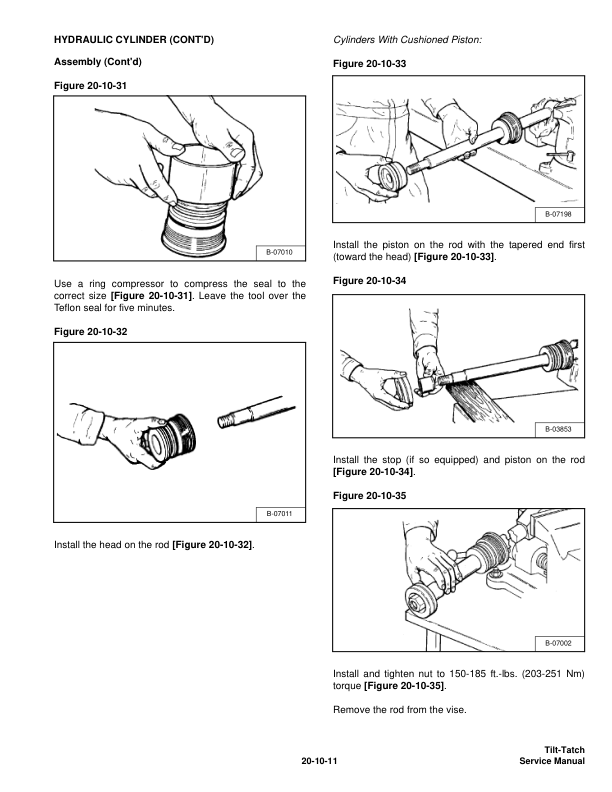 HYDRAULIC CYLINDER (CONT'D)

Assembly (Cont'd)

Figure 20-10-31

B-07010

Use a ring compressor to compress the seal to the correct size [Figure 20-10-31]. Leave the tool over the Teflon seal for five minutes.

Figure 20-10-32

B-07011

Install the head on the rod [Figure 20-10-32].

Cylinders With Cushioned Piston:

Figure 20-10-33

B-07198

Install the piston on the rod with the tapered end first (toward the head) [Figure 20-10-33].

Figure 20-10-34

B-03853

Install the stop (if so equipped) and piston on the rod [Figure 20-10-34].

Figure 20-10-35

B-07002

Install and tighten nut to 150-185 ft.-lbs. (203-251 Nm) torque [Figure 20-10-35].

Remove the rod from the vise.

20-10-11

Tilt-Tatch
Service Manual