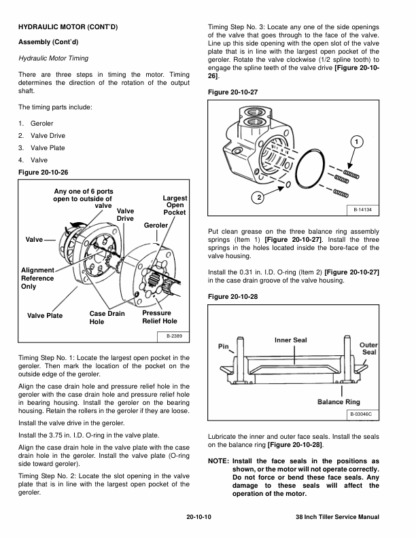 HYDRAULIC MOTOR (CONT'D)

Assembly (Cont'd)

Hydraulic Motor Timing

There are three steps in timing the motor. Timing determines the direction of the rotation of the output shaft.

The timing parts include:

1. Geroler
2. Valve Drive
3. Valve Plate
4. Valve

Figure 20-10-26

Any one of 6 ports open to outside of valve

Valve Drive

Largest Open Pocket

Geroler

Valve

Alignment Reference Only

Valve Plate

Case Drain Hole

Pressure Relief Hole

B-2389

Timing Step No. 1: Locate the largest open pocket in the geroler. Then mark the location of the pocket on the outside edge of the geroler.

Align the case drain hole and pressure relief hole in the geroler with the case drain hole and pressure relief hole in bearing housing. Install the geroler on the bearing housing. Retain the rollers in the geroler if they are loose.

Install the valve drive in the geroler.

Install the 3.75 in. I.D. O-ring in the valve plate.

Align the case drain hole in the valve plate with the case drain hole in the geroler. Install the valve plate (O-ring side toward geroler).

Timing Step No. 2: Locate the slot opening in the valve plate that is in line with the largest open pocket of the geroler.

Timing Step No. 3: Locate any one of the side openings of the valve that goes through to the face of the valve. Line up this side opening with the open slot of the valve plate that is in line with the largest open pocket of the geroler. Rotate the valve clockwise (1/2 spline tooth) to engage the spline teeth of the valve drive [Figure 20-10-26].

Figure 20-10-27

1

2

B-14134

Put clean grease on the three balance ring assembly springs (Item 1) [Figure 20-10-27]. Install the three springs in the holes located inside the bore-face of the valve housing.

Install the 0.31 in. I.D. O-ring (Item 2) [Figure 20-10-27] in the case drain groove of the valve housing.

Figure 20-10-28

Pin

Inner Seal

Outer Seal

Balance Ring

B-03046C

Lubricate the inner and outer face seals. Install the seals on the balance ring [Figure 20-10-28].

NOTE: Install the face seals in the positions as shown, or the motor will not operate correctly. Do not force or bend these face seals. Any damage to these seals will affect the operation of the motor.

20-10-10

38 Inch Tiller Service Manual