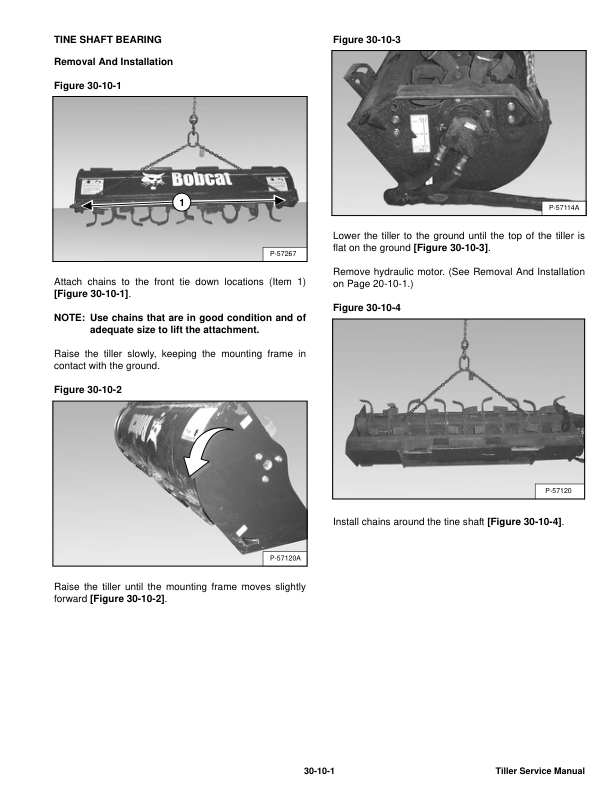 TINE SHAFT BEARING

Removal And Installation

Figure 30-10-1

Bobcat

1

P-57267

Attach chains to the front tie down locations (Item 1) [Figure 30-10-1].

NOTE: Use chains that are in good condition and of adequate size to lift the attachment.

Raise the tiller slowly, keeping the mounting frame in contact with the ground.

Figure 30-10-2

P-57120A

Raise the tiller until the mounting frame moves slightly forward [Figure 30-10-2].

Figure 30-10-3

P-57114A

Lower the tiller to the ground until the top of the tiller is flat on the ground [Figure 30-10-3].

Remove hydraulic motor. (See Removal And Installation on Page 20-10-1.)

Figure 30-10-4

P-57120

Install chains around the tine shaft [Figure 30-10-4].

30-10-1

Tiller Service Manual