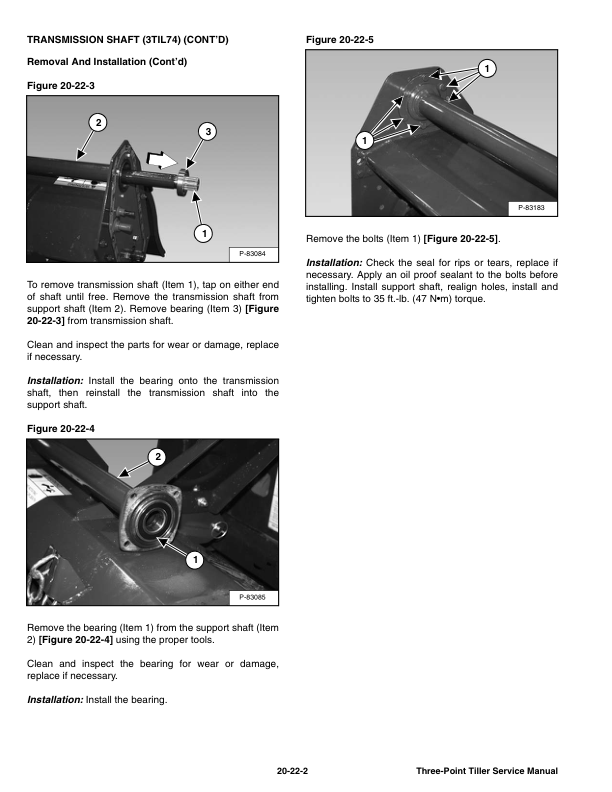 TRANSMISSION SHAFT (3TIL74) (CONT'D)

Removal And Installation (Cont'd)

Figure 20-22-3

2

3

1

P-83084

To remove transmission shaft (Item 1), tap on either end of shaft until free. Remove the transmission shaft from support shaft (Item 2). Remove bearing (Item 3) [Figure 20-22-3] from transmission shaft.

Clean and inspect the parts for wear or damage, replace if necessary.

Installation: Install the bearing onto the transmission shaft, then reinstall the transmission shaft into the support shaft.

Figure 20-22-4

2

1

P-83085

Remove the bearing (Item 1) from the support shaft (Item 2) [Figure 20-22-4] using the proper tools.

Clean and inspect the bearing for wear or damage, replace if necessary.

Installation: Install the bearing.

Figure 20-22-5

1

1

P-83183

Remove the bolts (Item 1) [Figure 20-22-5].

Installation: Check the seal for rips or tears, replace if necessary. Apply an oil proof sealant to the bolts before installing. Install support shaft, realign holes, install and tighten bolts to 35 ft.-lb. (47 N•m) torque.

20-22-2

Three-Point Tiller Service Manual