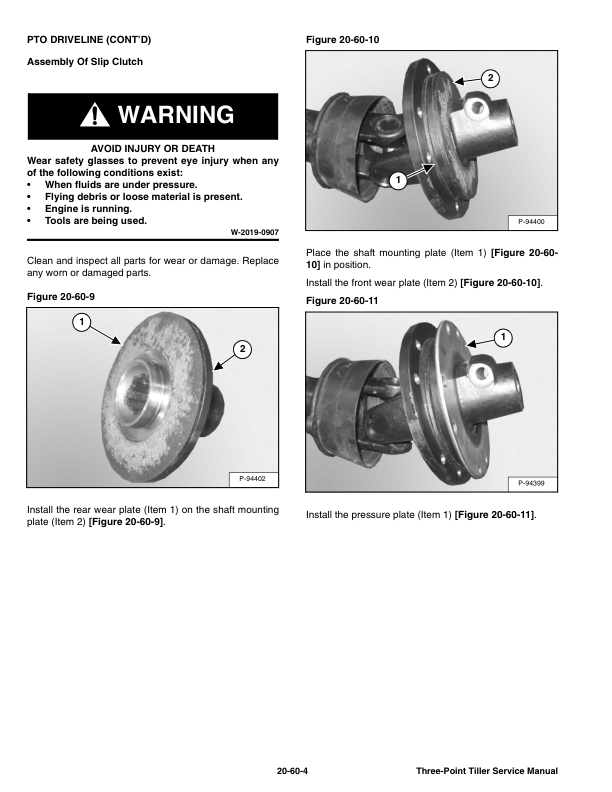 PTO DRIVELINE (CONT'D)

Assembly Of Slip Clutch

WARNING

AVOID INJURY OR DEATH
Wear safety glasses to prevent eye injury when any of the following conditions exist:
• When fluids are under pressure.
• Flying debris or loose material is present.
• Engine is running.
• Tools are being used.

W-2019-0907

Clean and inspect all parts for wear or damage. Replace any worn or damaged parts.

Figure 20-60-9

1

2

P-94402

Install the rear wear plate (Item 1) on the shaft mounting plate (Item 2) [Figure 20-60-9].

Figure 20-60-10

2

1

P-94400

Place the shaft mounting plate (Item 1) [Figure 20-60-10] in position.

Install the front wear plate (Item 2) [Figure 20-60-10].

Figure 20-60-11

1

P-94399

Install the pressure plate (Item 1) [Figure 20-60-11].

20-60-4

Three-Point Tiller Service Manual