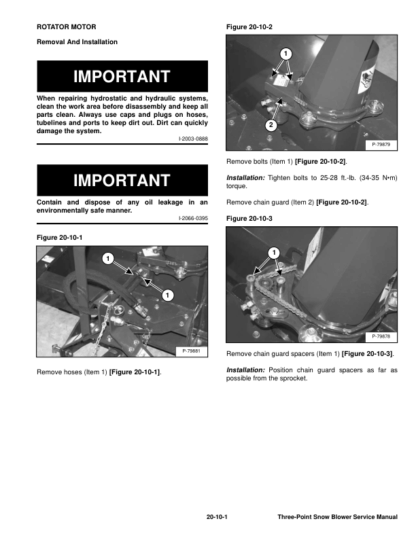 ROTATOR MOTOR

Removal And Installation

IMPORTANT

When repairing hydrostatic and hydraulic systems, clean the work area before disassembly and keep all parts clean. Always use caps and plugs on hoses, tubelines and ports to keep dirt out. Dirt can quickly damage the system.

I-2003-0888

IMPORTANT

Contain and dispose of any oil leakage in an environmentally safe manner.

I-2066-0395

Figure 20-10-1

1

1

P-79881

Remove hoses (Item 1) [Figure 20-10-1].

Figure 20-10-2

1

2

P-79879

Remove bolts (Item 1) [Figure 20-10-2].

Installation: Tighten bolts to 25-28 ft.-lb. (34-35 N•m) torque.

Remove chain guard (Item 2) [Figure 20-10-2].

Figure 20-10-3

1

P-79878

Remove chain guard spacers (Item 1) [Figure 20-10-3].

Installation: Position chain guard spacers as far as possible from the sprocket.

20-10-1

Three-Point Snow Blower Service Manual