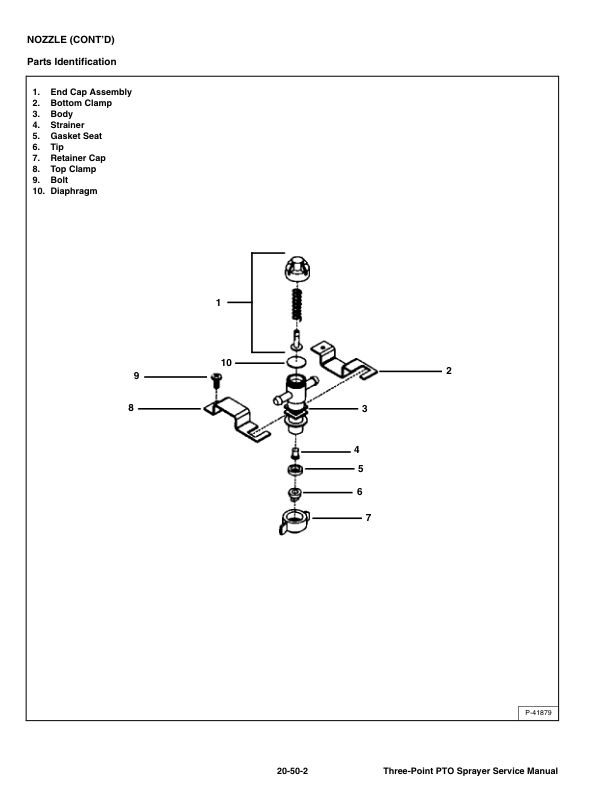 NOZZLE (CONT'D)

Parts Identification

1. End Cap Assembly
2. Bottom Clamp
3. Body
4. Strainer
5. Gasket Seat
6. Tip
7. Retainer Cap
8. Top Clamp
9. Bolt
10. Diaphragm

1
10
9
8
2
3
4
5
6
7

P-41879

20-50-2

Three-Point PTO Sprayer Service Manual