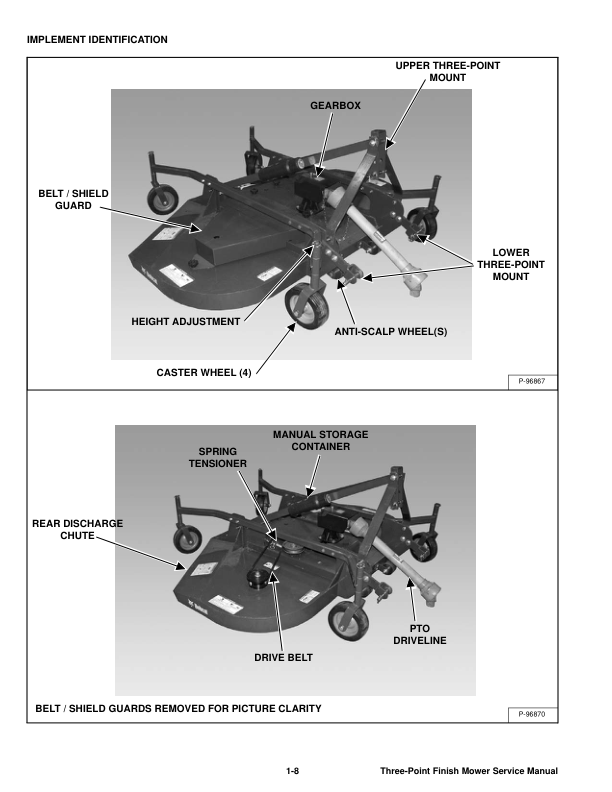 IMPLEMENT IDENTIFICATION

UPPER THREE-POINT MOUNT

GEARBOX

BELT / SHIELD GUARD

LOWER THREE-POINT MOUNT

HEIGHT ADJUSTMENT

ANTI-SCALP WHEEL(S)

CASTER WHEEL (4)

P-96867

MANUAL STORAGE CONTAINER

SPRING TENSIONER

REAR DISCHARGE CHUTE

PTO DRIVELINE

DRIVE BELT

BELT / SHIELD GUARDS REMOVED FOR PICTURE CLARITY

P-96870

1-8

Three-Point Finish Mower Service Manual