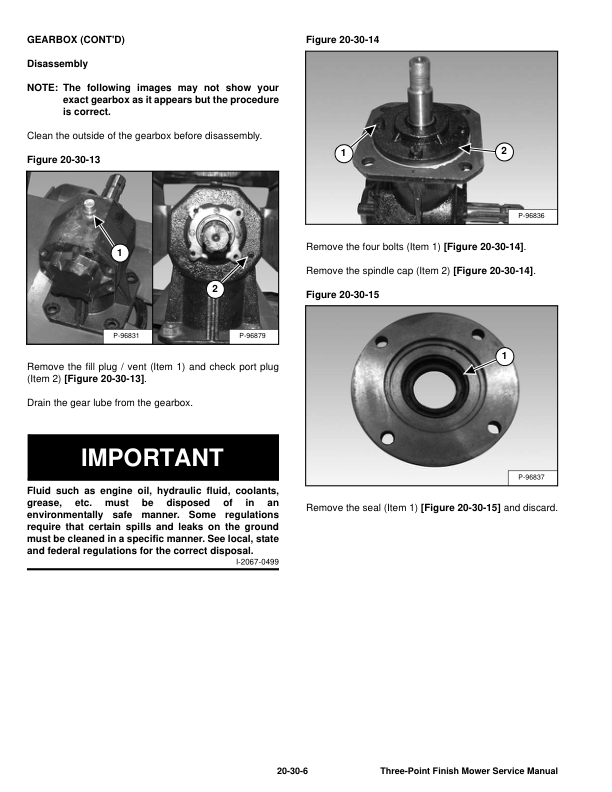 GEARBOX (CONT'D)

Disassembly

NOTE: The following images may not show your exact gearbox as it appears but the procedure is correct.

Clean the outside of the gearbox before disassembly.

Figure 20-30-13

1

2

P-96831

P-96879

Remove the fill plug / vent (Item 1) and check port plug (Item 2) [Figure 20-30-13].

Drain the gear lube from the gearbox.

IMPORTANT

Fluid such as engine oil, hydraulic fluid, coolants, grease, etc. must be disposed of in an environmentally safe manner. Some regulations require that certain spills and leaks on the ground must be cleaned in a specific manner. See local, state and federal regulations for the correct disposal.

I-2067-0499

Figure 20-30-14

1

2

P-96836

Remove the four bolts (Item 1) [Figure 20-30-14].

Remove the spindle cap (Item 2) [Figure 20-30-14].

Figure 20-30-15

1

P-96837

Remove the seal (Item 1) [Figure 20-30-15] and discard.

20-30-6

Three-Point Finish Mower Service Manual