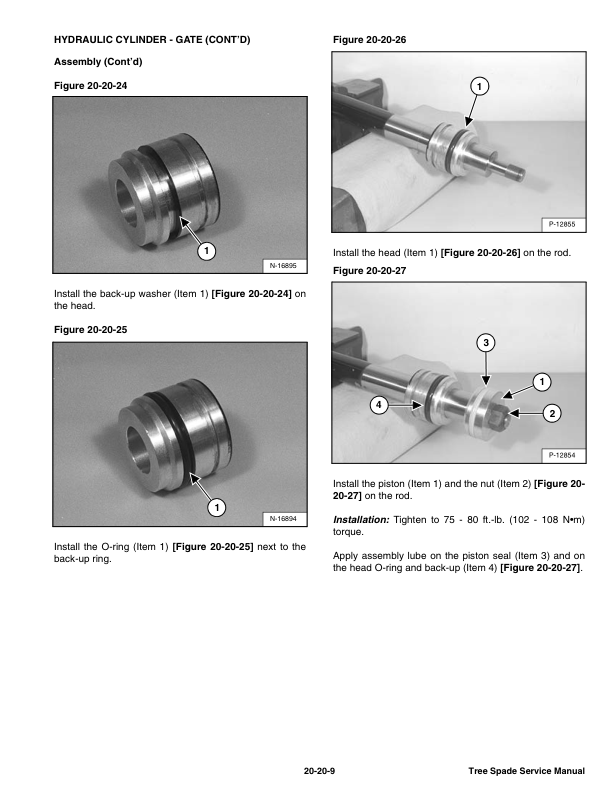 HYDRAULIC CYLINDER - GATE (CONT'D)

Assembly (Cont'd)

Figure 20-20-24

1

N-16895

Install the back-up washer (Item 1) [Figure 20-20-24] on the head.

Figure 20-20-25

1

N-16894

Install the O-ring (Item 1) [Figure 20-20-25] next to the back-up ring.

Figure 20-20-26

1

P-12855

Install the head (Item 1) [Figure 20-20-26] on the rod.

Figure 20-20-27

3

1

4

2

P-12854

Install the piston (Item 1) and the nut (Item 2) [Figure 20-20-27] on the rod.

Installation: Tighten to 75 - 80 ft.-lb. (102 - 108 N•m) torque.

Apply assembly lube on the piston seal (Item 3) and on the head O-ring and back-up (Item 4) [Figure 20-20-27].

20-20-9

Tree Spade Service Manual