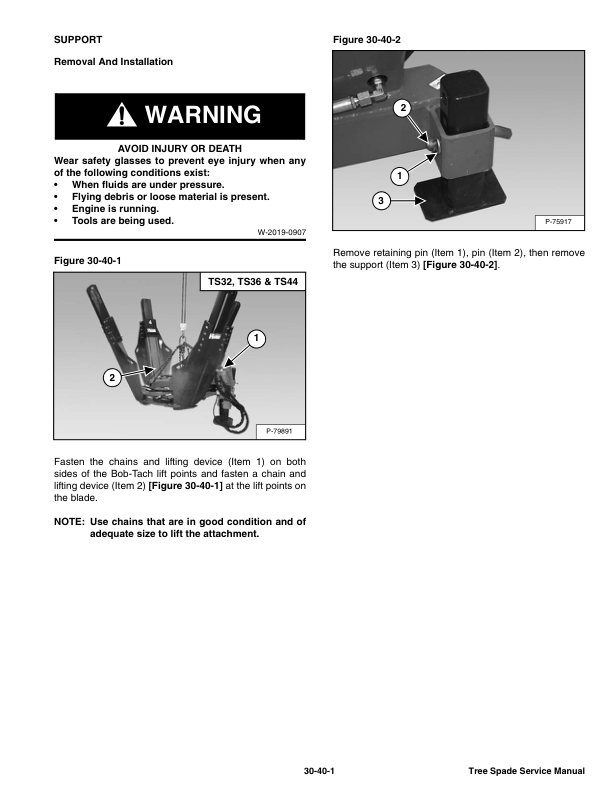 SUPPORT

Removal And Installation

WARNING

AVOID INJURY OR DEATH
Wear safety glasses to prevent eye injury when any of the following conditions exist:
• When fluids are under pressure.
• Flying debris or loose material is present.
• Engine is running.
• Tools are being used.

W-2019-0907

Figure 30-40-1

TS32, TS36 & TS44

1

2

P-79891

Fasten the chains and lifting device (Item 1) on both sides of the Bob-Tach lift points and fasten a chain and lifting device (Item 2) [Figure 30-40-1] at the lift points on the blade.

NOTE: Use chains that are in good condition and of adequate size to lift the attachment.

Figure 30-40-2

2

1

3

P-75917

Remove retaining pin (Item 1), pin (Item 2), then remove the support (Item 3) [Figure 30-40-2].

30-40-1

Tree Spade Service Manual