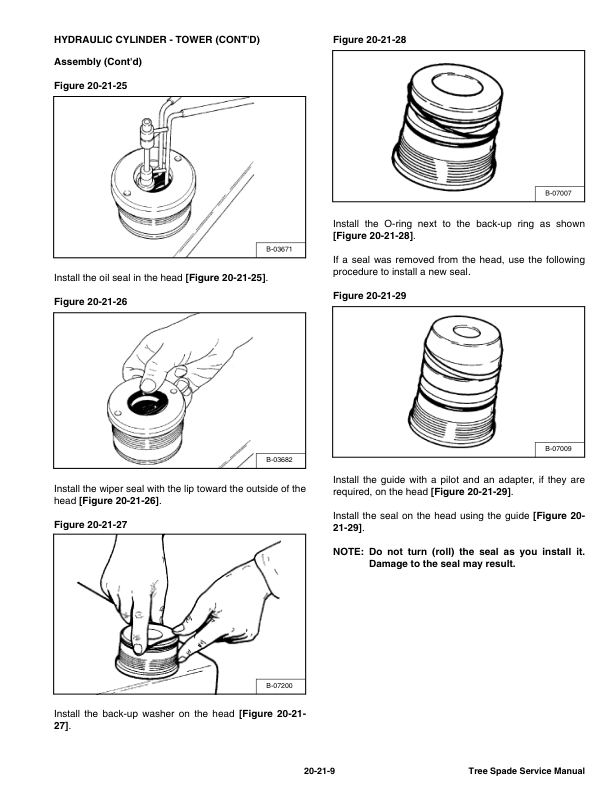 HYDRAULIC CYLINDER - TOWER (CONT'D)

Assembly (Cont'd)

Figure 20-21-25

B-03671

Install the oil seal in the head [Figure 20-21-25].

Figure 20-21-26

B-03682

Install the wiper seal with the lip toward the outside of the head [Figure 20-21-26].

Figure 20-21-27

B-07200

Install the back-up washer on the head [Figure 20-21-27].

Figure 20-21-28

B-07007

Install the O-ring next to the back-up ring as shown [Figure 20-21-28].

If a seal was removed from the head, use the following procedure to install a new seal.

Figure 20-21-29

B-07009

Install the guide with a pilot and an adapter, if they are required, on the head [Figure 20-21-29].

Install the seal on the head using the guide [Figure 20-21-29].

NOTE: Do not turn (roll) the seal as you install it. Damage to the seal may result.

20-21-9

Tree Spade Service Manual