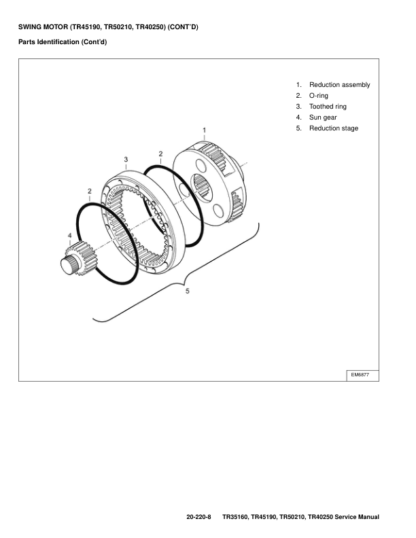 SWING MOTOR (TR45190, TR50210, TR40250) (CONT'D)

Parts Identification (Cont'd)

1. Reduction assembly
2. O-ring
3. Toothed ring
4. Sun gear
5. Reduction stage

1
3
2
2
4
5

EM6877

20-220-8 TR35160, TR45190, TR50210, TR40250 Service Manual