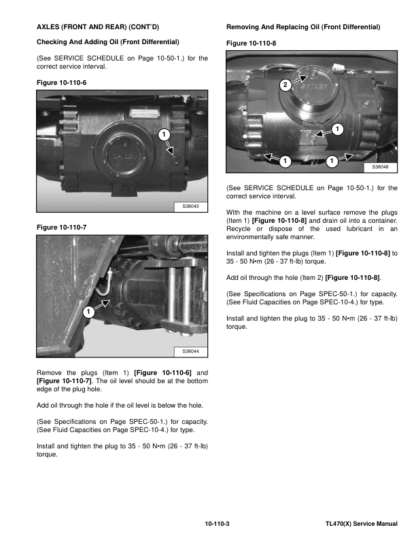 AXLES (FRONT AND REAR) (CONT'D)

Checking And Adding Oil (Front Differential)

(See SERVICE SCHEDULE on Page 10-50-1.) for the correct service interval.

Figure 10-110-6

1

S38043

Figure 10-110-7

1

S38044

Remove the plugs (Item 1) [Figure 10-110-6] and [Figure 10-110-7]. The oil level should be at the bottom edge of the plug hole.

Add oil through the hole if the oil level is below the hole.

(See Specifications on Page SPEC-50-1.) for capacity. (See Fluid Capacities on Page SPEC-10-4.) for type.

Install and tighten the plug to 35 - 50 N•m (26 - 37 ft-lb) torque.

Removing And Replacing Oil (Front Differential)

Figure 10-110-8

2

1

1

1

S38048

(See SERVICE SCHEDULE on Page 10-50-1.) for the correct service interval.

With the machine on a level surface remove the plugs (Item 1) [Figure 10-110-8] and drain oil into a container. Recycle or dispose of the used lubricant in an environmentally safe manner.

Install and tighten the plugs (Item 1) [Figure 10-110-8] to 35 - 50 N•m (26 - 37 ft-lb) torque.

Add oil through the hole (Item 2) [Figure 10-110-8].

(See Specifications on Page SPEC-50-1.) for capacity. (See Fluid Capacities on Page SPEC-10-4.) for type.

Install and tighten the plug to 35 - 50 N•m (26 - 37 ft-lb) torque.

10-110-3

TL470(X) Service Manual